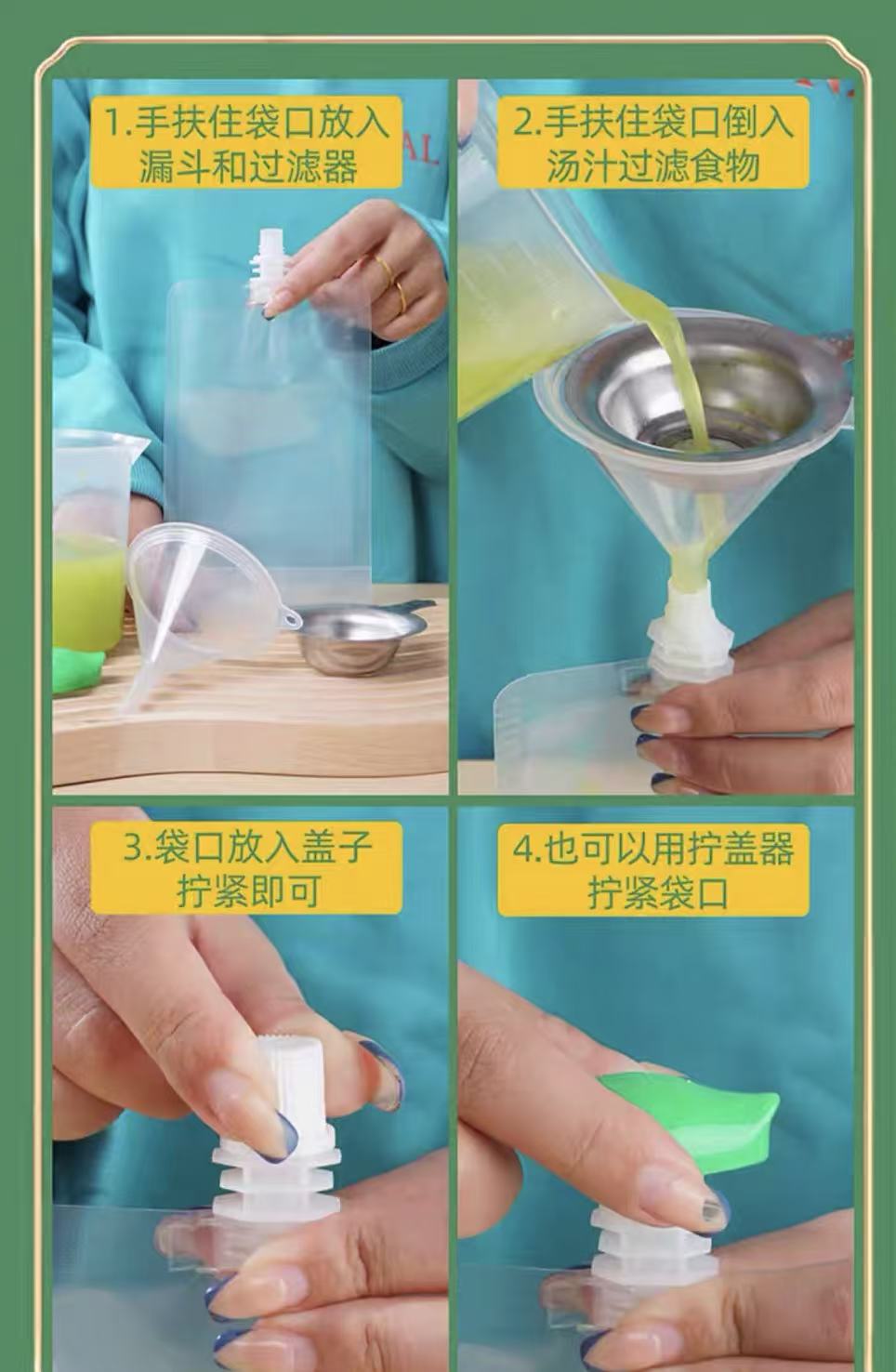 1.手扶住袋口放入漏斗和过滤器

2.手扶住袋口倒入汤汁过滤食物

3.袋口放入盖子拧紧即可

4.也可以用拧盖器拧紧袋口