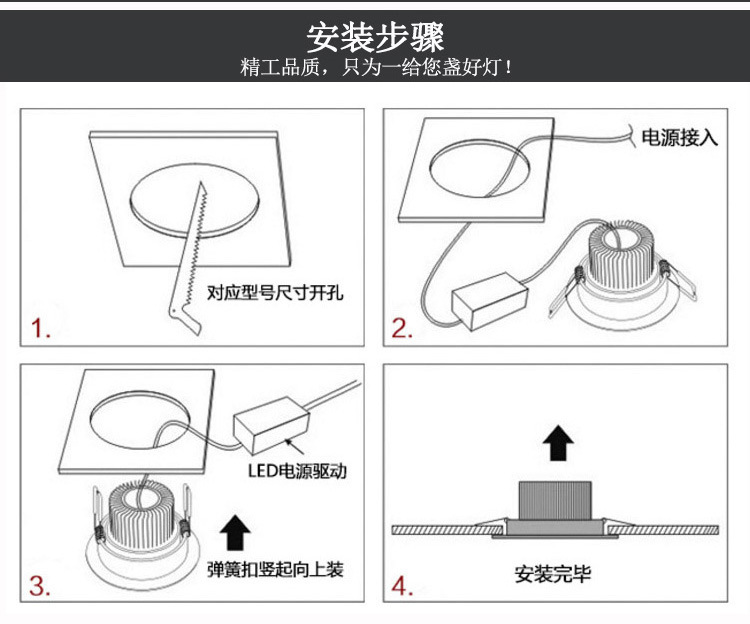 安装步骤
精工品质，只为一给您盏好灯！

对应型号尺寸开孔
1.

电源接入
2.

LED电源驱动
弹簧扣竖起向上装
3.

安装完毕
4.