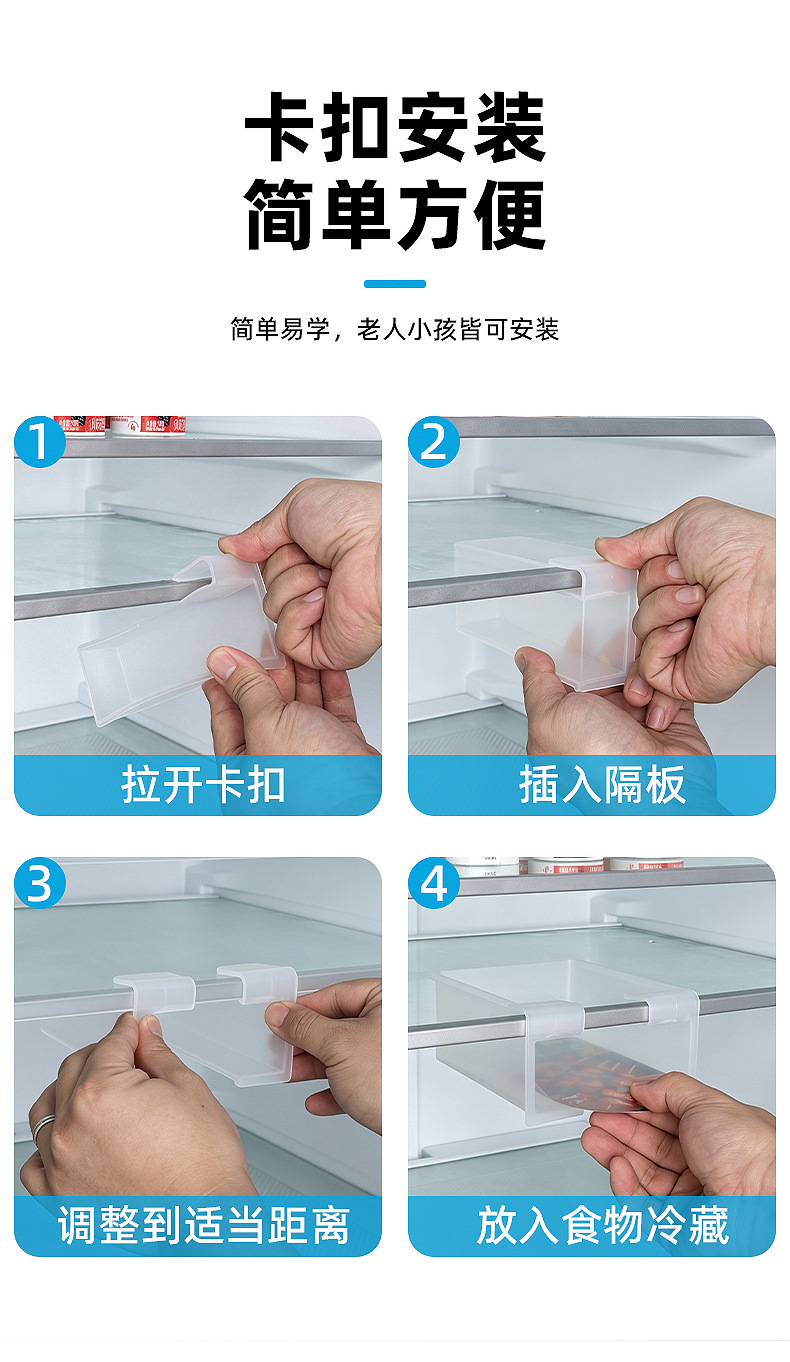 卡扣安装
简单方便

简单易学，老人小孩皆可安装

1
拉开卡扣

2
插入隔板

3
调整到适当距离

4
放入食物冷藏