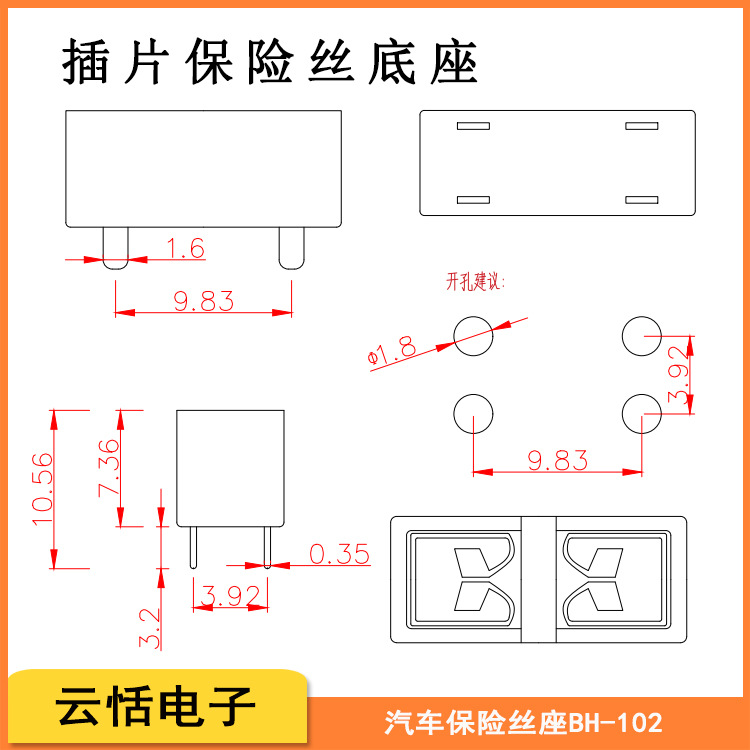 插片保险丝底座

1.6

9.83

开孔建议:

Φ1.8

3.92

9.83

10.56

7.36

0.35

3.92

3.2

云恬电子

汽车保险丝座BH-102