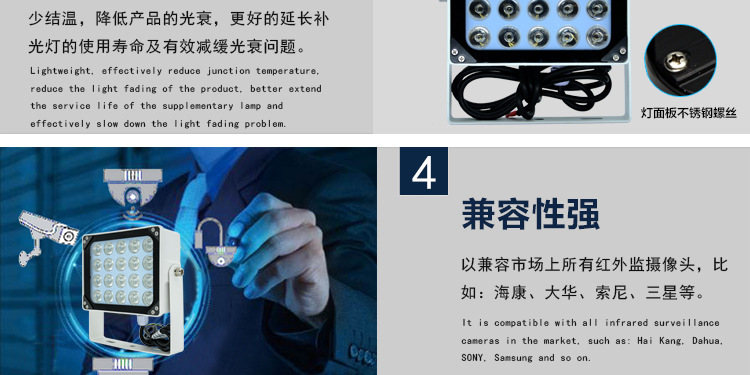 少结温，降低产品的光衰，更好的延长补光灯的使用寿命及有效减缓光衰问题。

Lightweight, effectively reduce junction temperature, reduce the light fading of the product, better extend the service life of the supplementary lamp and effectively slow down the light fading problem.

灯面板不锈钢螺丝

4

兼容性强

以兼容市场上所有红外监摄像头，比如：海康、大华、索尼、三星等。

It is compatible with all infrared surveillance cameras in the market, such as: Hai Kang, Dahua, SONY, Samsung and so on.