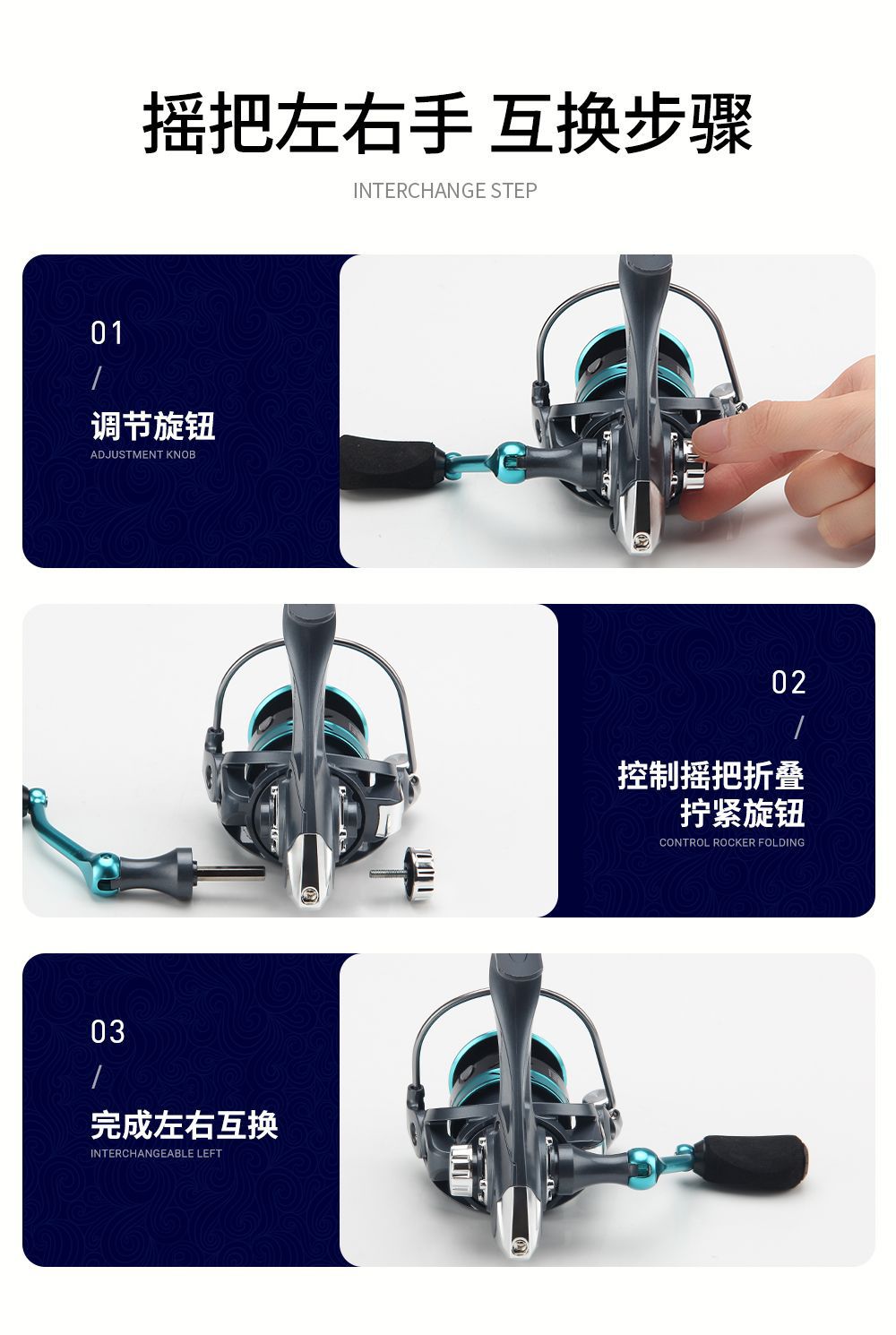 摇把左右手 互换步骤

INTERCHANGE STEP

01

/

调节旋钮

ADJUSTMENT KNOB

02

/

控制摇把折叠
拧紧旋钮

CONTROL ROCKER FOLDING

03

/

完成左右互换

INTERCHANGEABLE LEFT