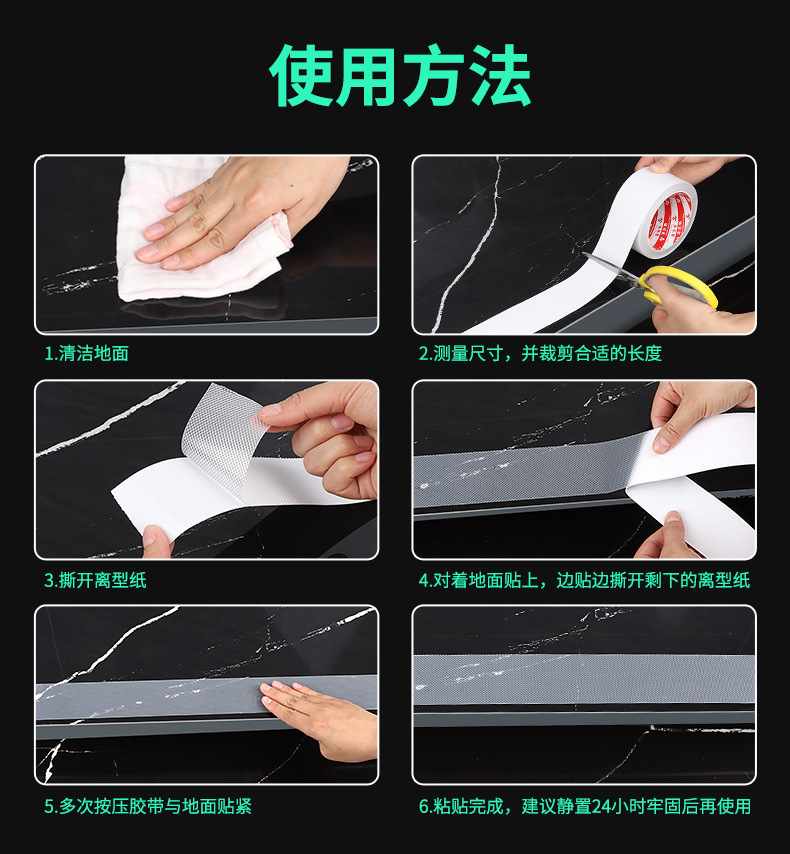 使用方法

1.清洁地面

2.测量尺寸，并裁剪合适的长度

3.撕开离型纸

4.对着地面贴上，边贴边撕开剩下的离型纸

5.多次按压胶带与地面贴紧

6.粘贴完成，建议静置24小时牢固后再使用