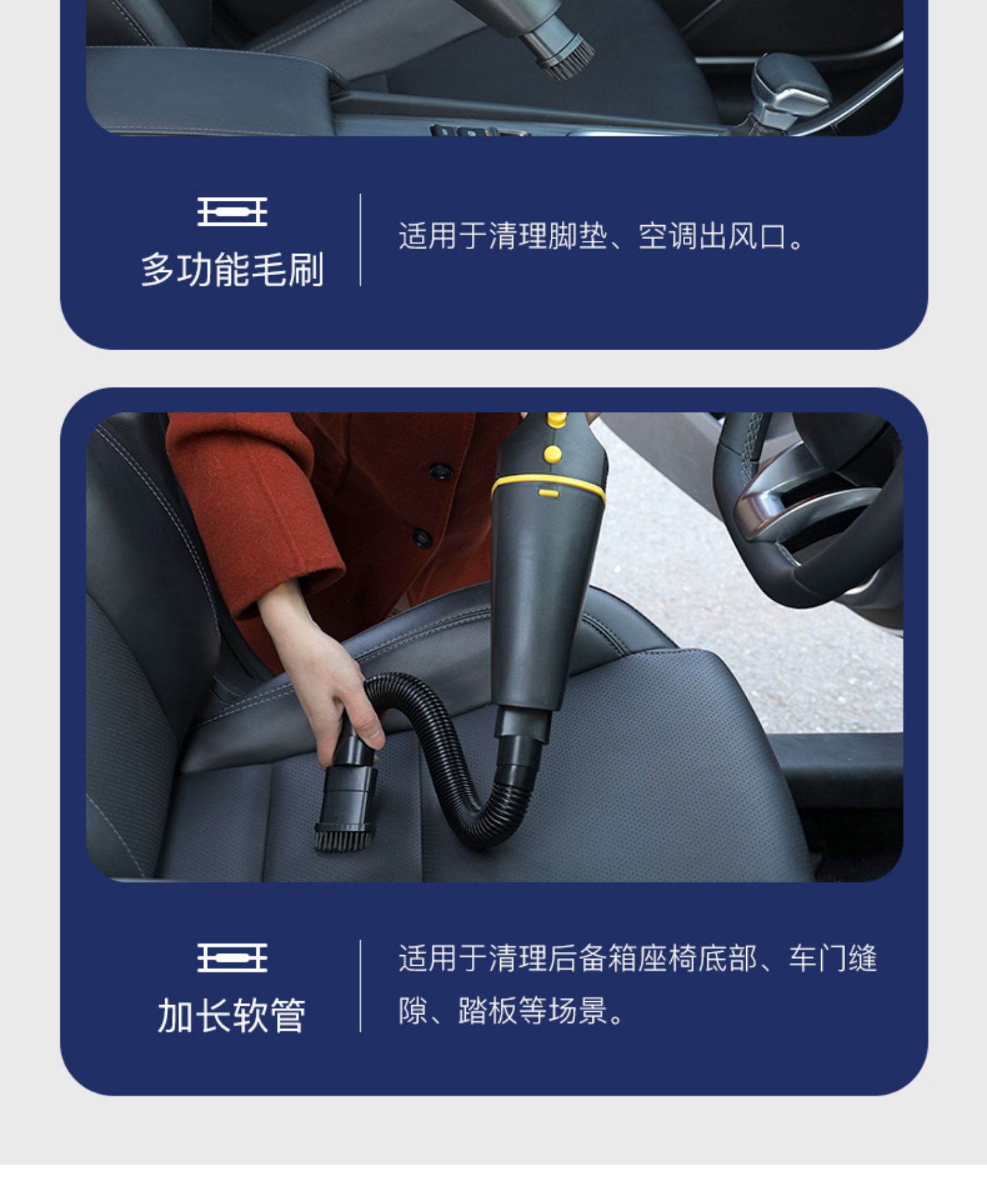 多功能毛刷

适用于清理脚垫、空调出风口。

加长软管

适用于清理后备箱座椅底部、车门缝隙、踏板等场景。