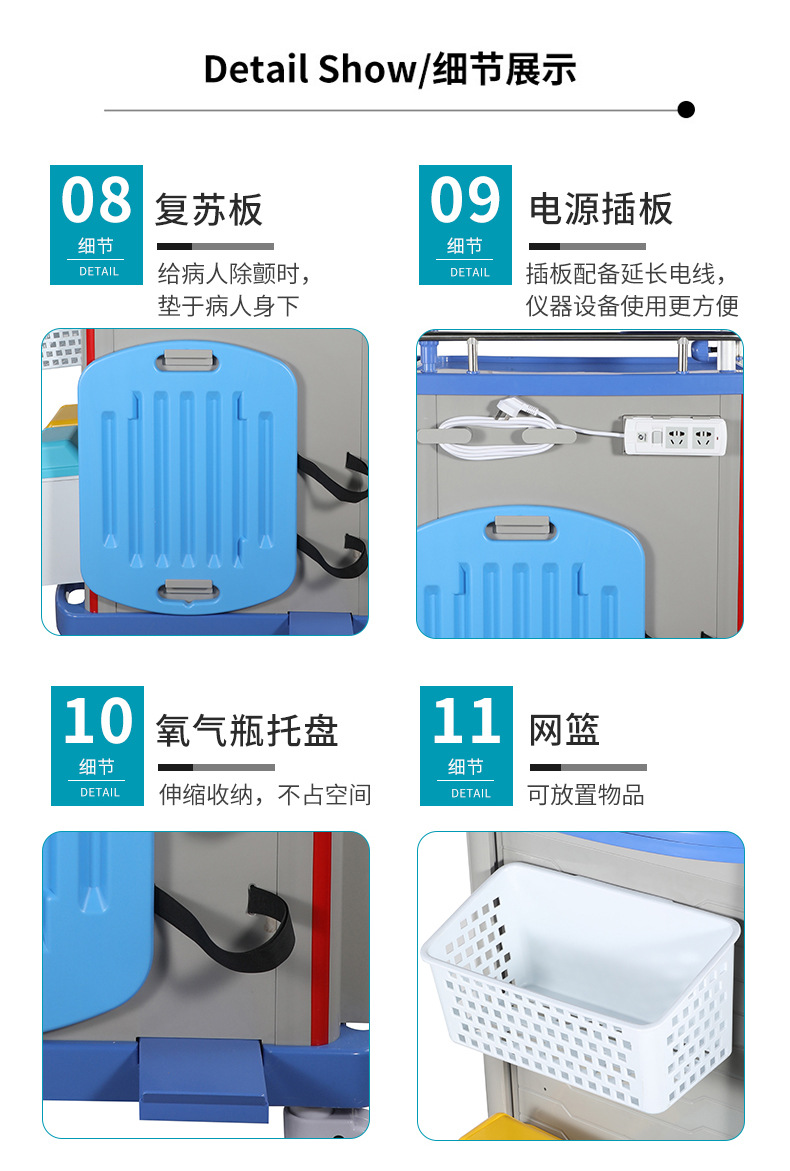 Detail Show/细节展示

08
细节
DETAIL
复苏板
给病人除颤时，垫于病人身下

09
细节
DETAIL
电源插板
插板配备延长电线，仪器设备使用更方便

10
细节
DETAIL
氧气瓶托盘
伸缩收纳，不占空间

11
细节
DETAIL
网篮
可放置物品