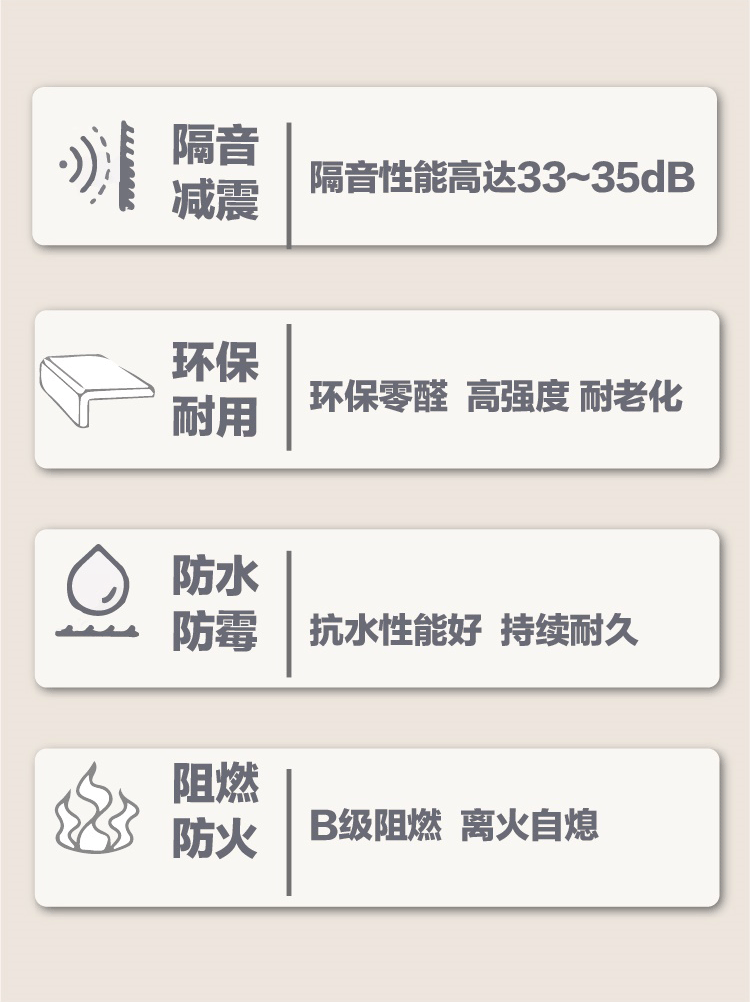 隔音
减震

隔音性能高达33~35dB

环保
耐用

环保零醛 高强度 耐老化

防水
防霉

抗水性能好 持续耐久

阻燃
防火

B级阻燃 离火自熄