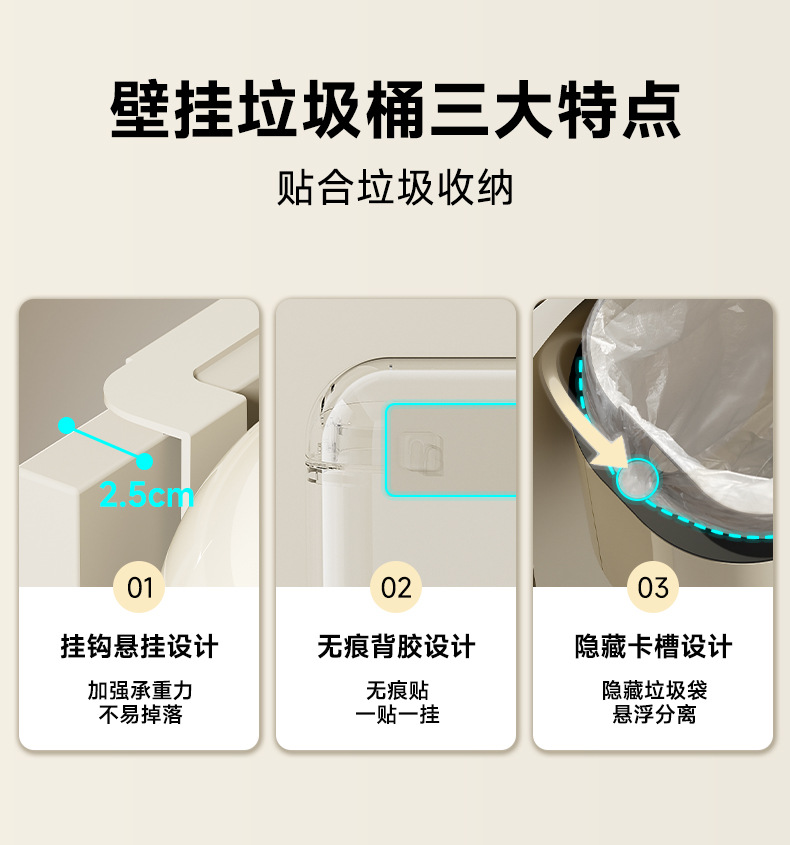 壁挂垃圾桶三大特点

贴合垃圾收纳

2.5cm

01

挂钩悬挂设计

加强承重力
不易掉落

02

无痕背胶设计

无痕贴
一贴一挂

03

隐藏卡槽设计

隐藏垃圾袋
悬浮分离