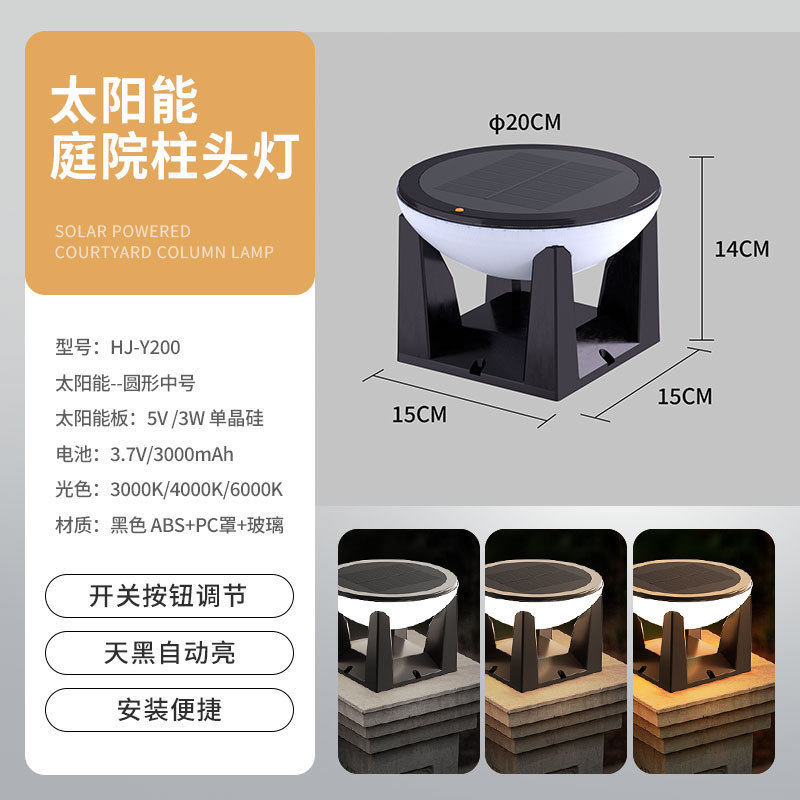 太阳能
庭院柱头灯

SOLAR POWERED
COURTYARD COLUMN LAMP

型号：HJ-Y200
太阳能--圆形中号
太阳能板：5V /3W 单晶硅
电池：3.7V/3000mAh
光色：3000K/4000K/6000K
材质：黑色 ABS+PC罩+玻璃

开关按钮调节
天黑自动亮
安装便捷

ϕ20CM
14CM
15CM
15CM