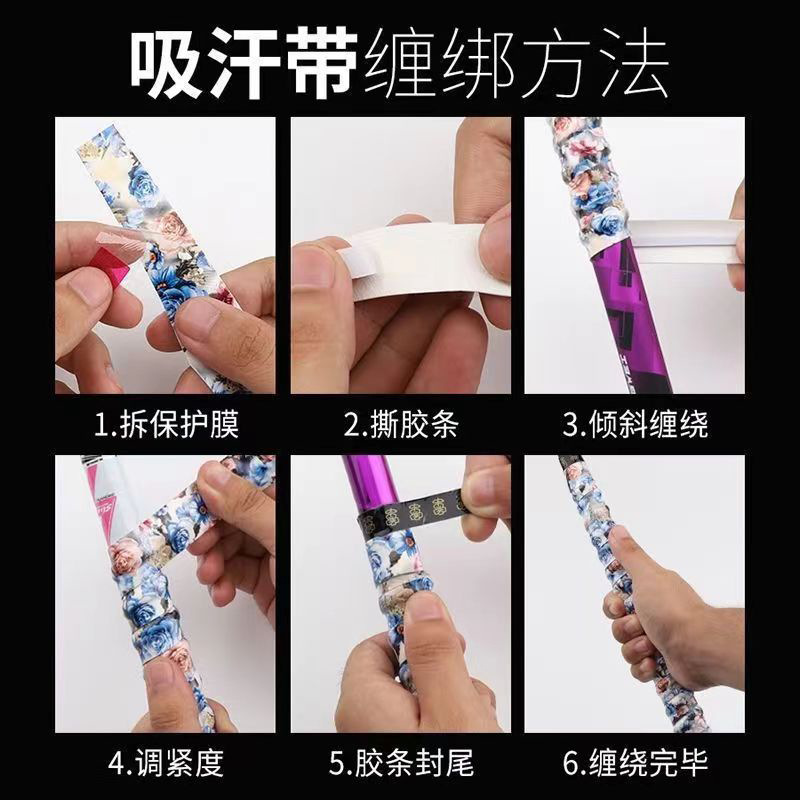 吸汗带缠绑方法

1.拆保护膜

2.撕胶条

3.倾斜缠绕

4.调紧度

5.胶条封尾

6.缠绕完毕