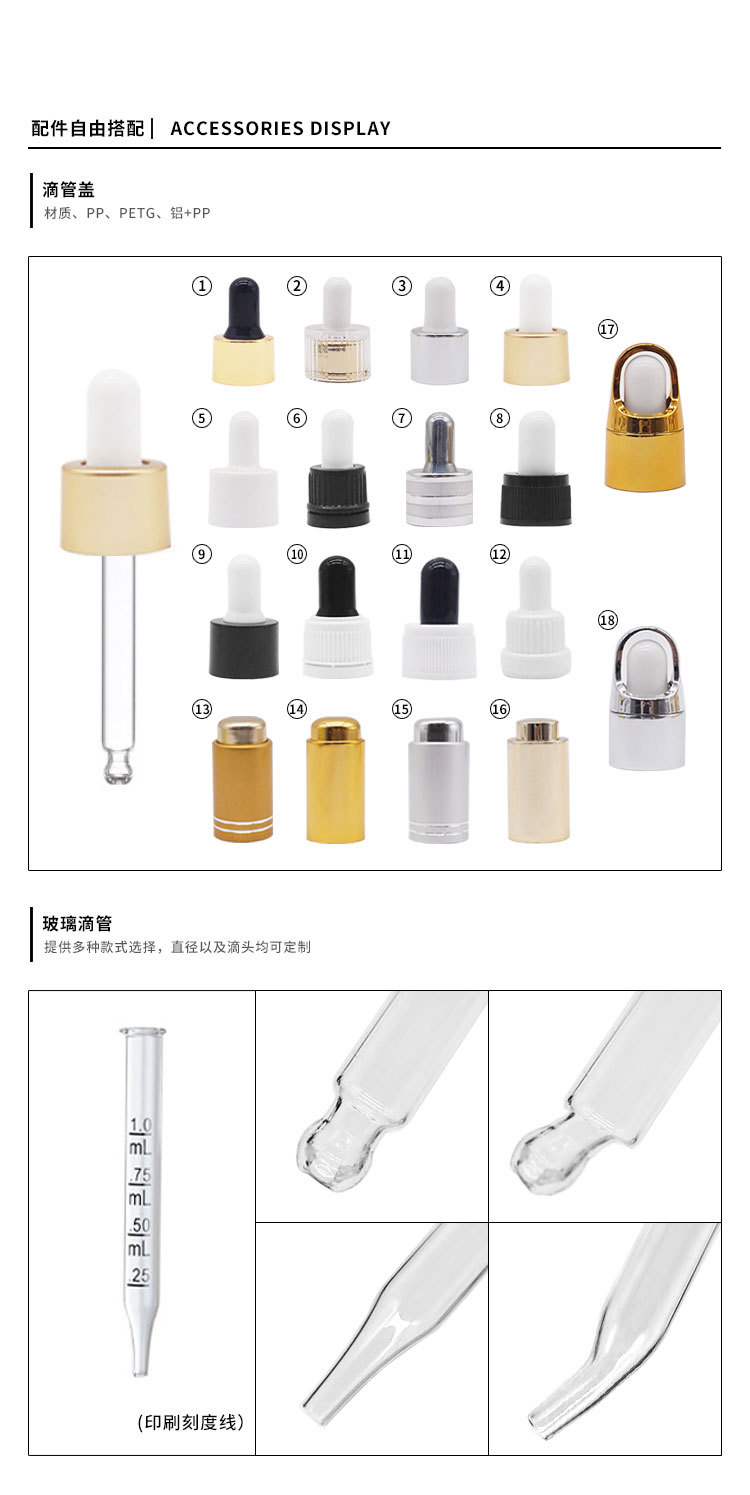 配件自由搭配 | ACCESSORIES DISPLAY

滴管盖
材质、PP、PETG、铝+PP

①
②
③
④
⑰
⑤
⑥
⑦
⑧
⑨
⑩
⑪
⑫
⑱
⑬
⑭
⑮
⑯

玻璃滴管
提供多种款式选择，直径以及滴头均可定制

1.0 mL
.75 mL
.50 mL
.25

(印刷刻度线)