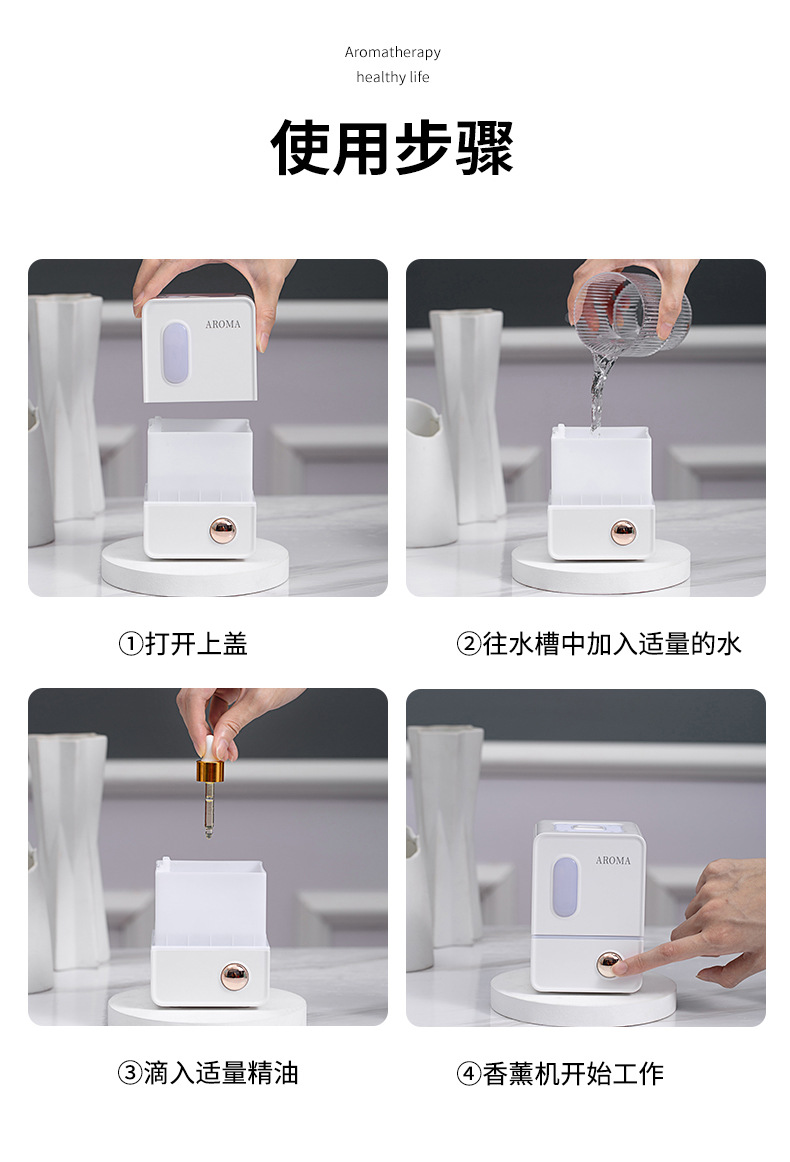 Aromatherapy
healthy life

使用步骤

AROMA

①打开上盖

②往水槽中加入适量的水

③滴入适量精油

AROMA

④香薰机开始工作