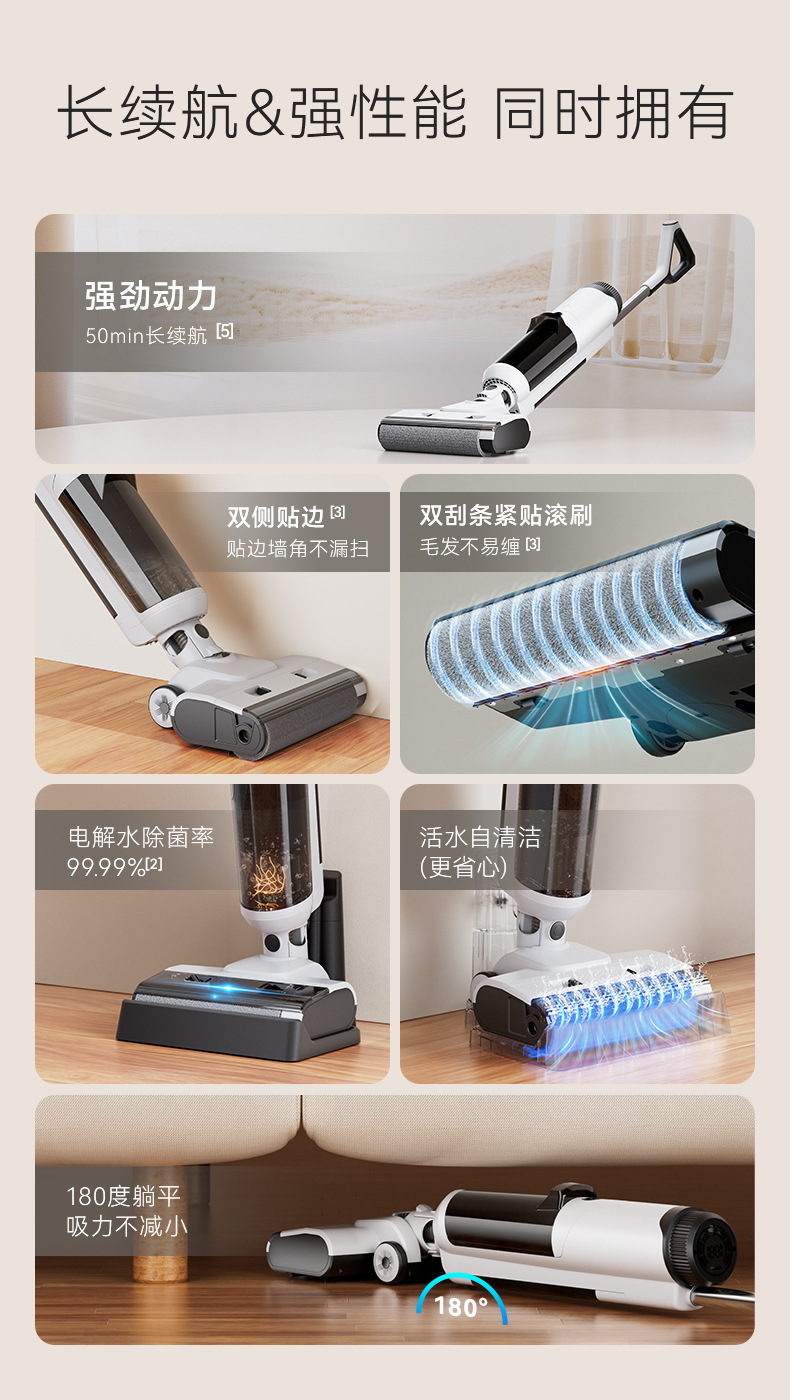 长续航&强性能 同时拥有

强劲动力
50min长续航 [5]

双侧贴边 [3]
贴边墙角不漏扫

双刮条紧贴滚刷
毛发不易缠 [3]

电解水除菌率
99.99%[2]

活水自清洁
(更省心)

180度躺平
吸力不减小

180°