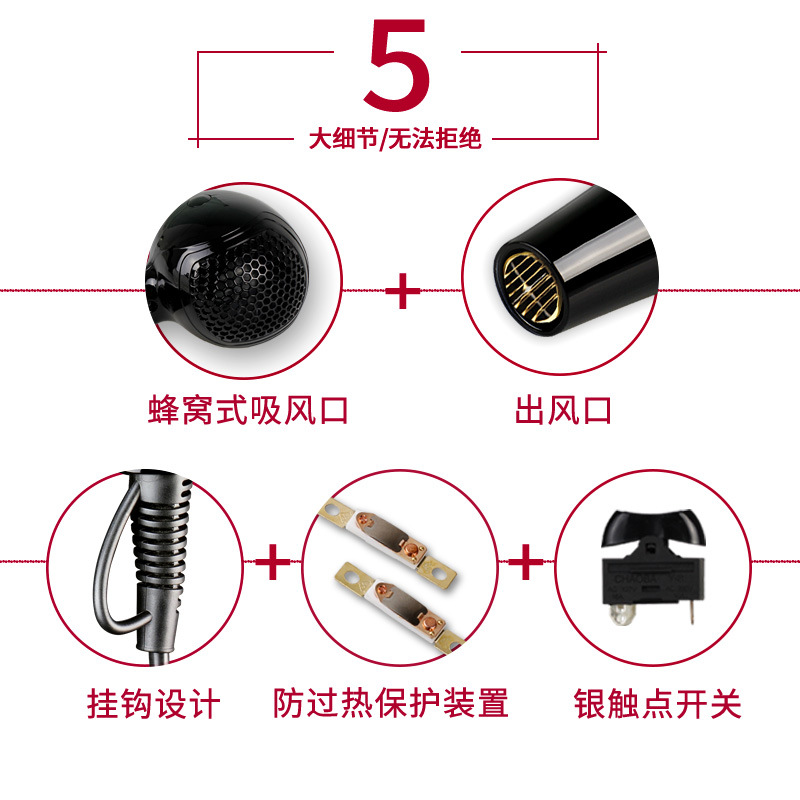 5
大细节/无法拒绝

+

蜂窝式吸风口

出风口

+ +

挂钩设计

防过热保护装置

银触点开关