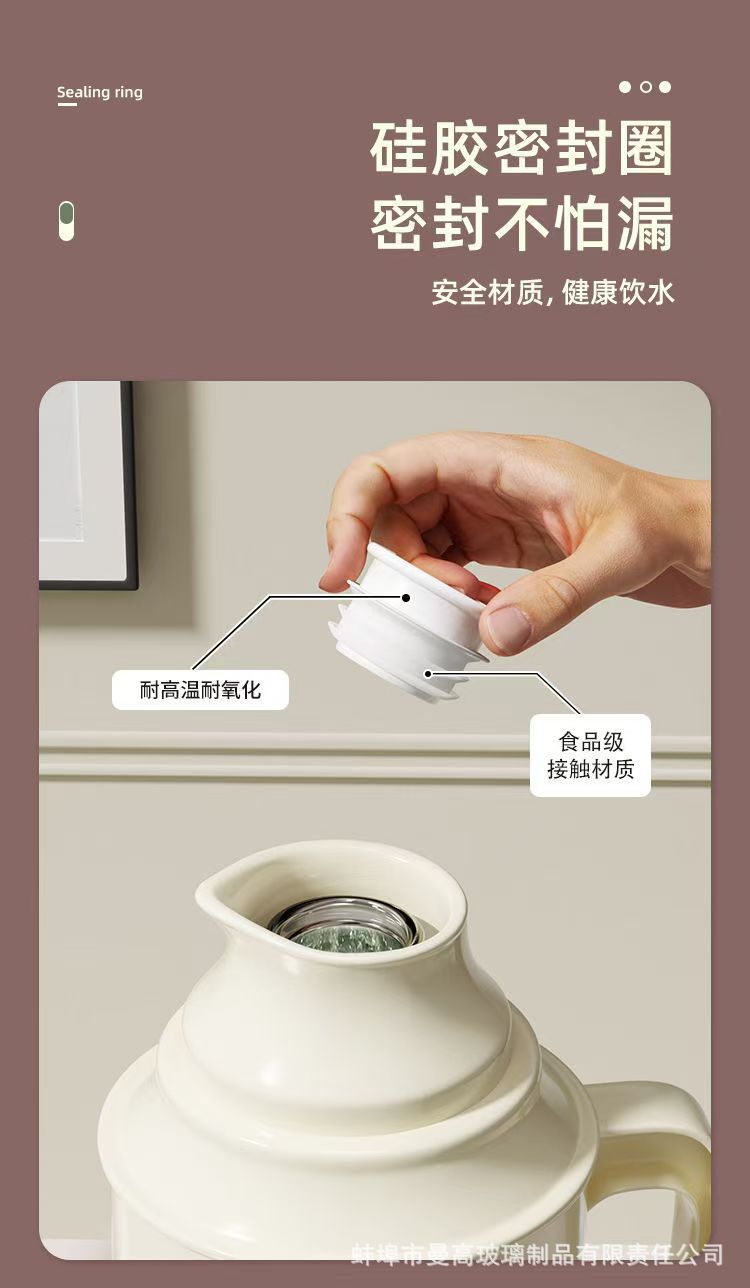 Sealing ring

硅胶密封圈
密封不怕漏

安全材质, 健康饮水

耐高温耐氧化

食品级
接触材质

蚌埠市曼高玻璃制品有限责任公司