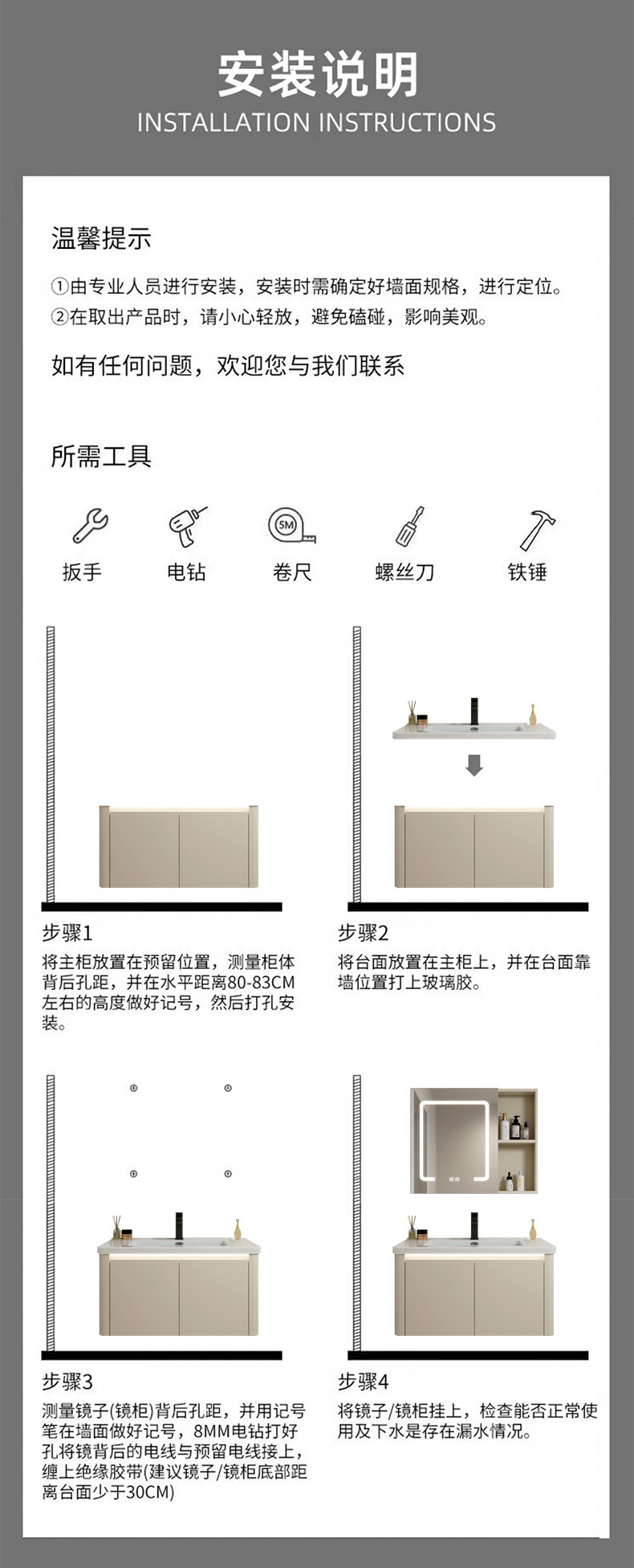 安装说明
INSTALLATION INSTRUCTIONS

温馨提示

①由专业人员进行安装，安装时需确定好墙面规格，进行定位。
②在取出产品时，请小心轻放，避免磕碰，影响美观。

如有任何问题，欢迎您与我们联系

所需工具

5M

扳手 电钻 卷尺 螺丝刀 铁锤

步骤1
将主柜放置在预留位置，测量柜体背后孔距，并在水平距离80-83CM左右的高度做好记号，然后打孔安装。

步骤2
将台面放置在主柜上，并在台面靠墙位置打上玻璃胶。

步骤3
测量镜子(镜柜)背后孔距，并用记号笔在墙面做好记号，8MM电钻打好孔将镜背后的电线与预留电线接上，缠上绝缘胶带(建议镜子/镜柜底部距离台面少于30CM)

步骤4
将镜子/镜柜挂上，检查能否正常使用及下水是存在漏水情况。