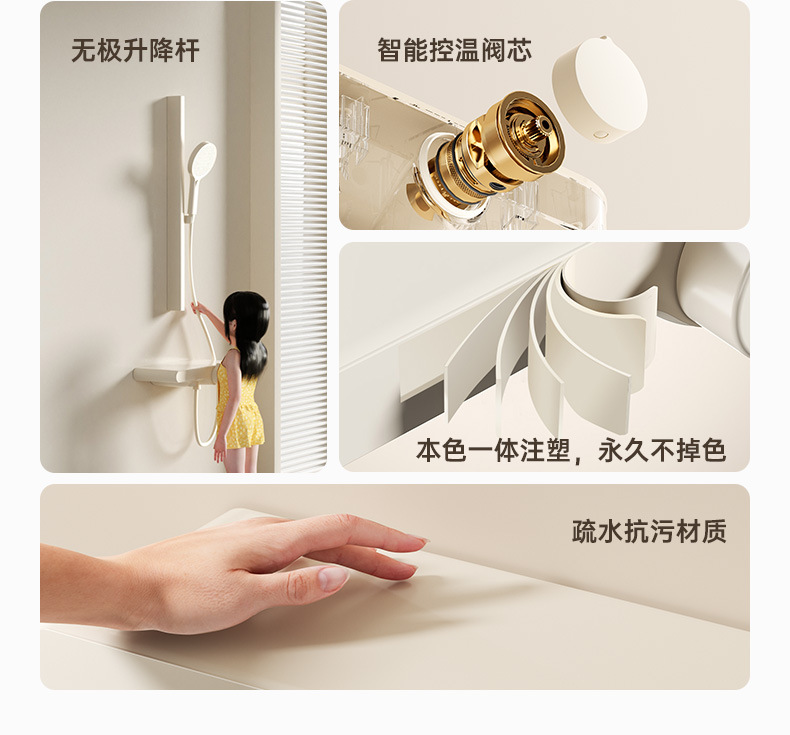 无极升降杆

智能控温阀芯

本色一体注塑，永久不掉色

疏水抗污材质