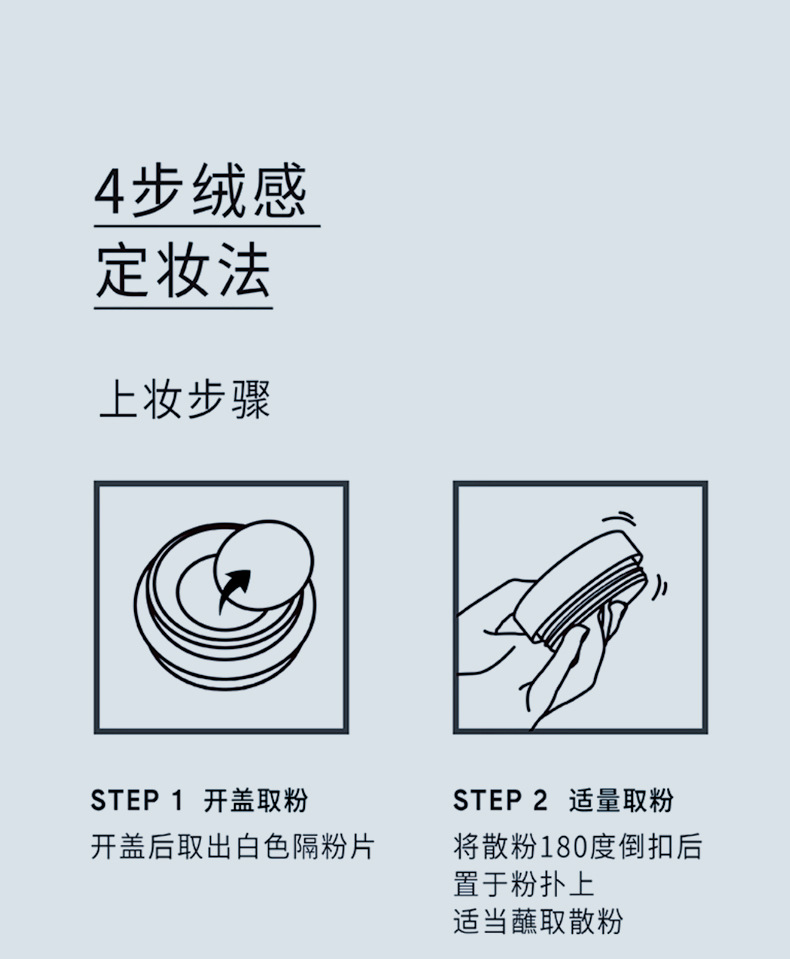 4步绒感
定妆法

上妆步骤

STEP 1 开盖取粉
开盖后取出白色隔粉片

STEP 2 适量取粉
将散粉180度倒扣后
置于粉扑上
适当蘸取散粉