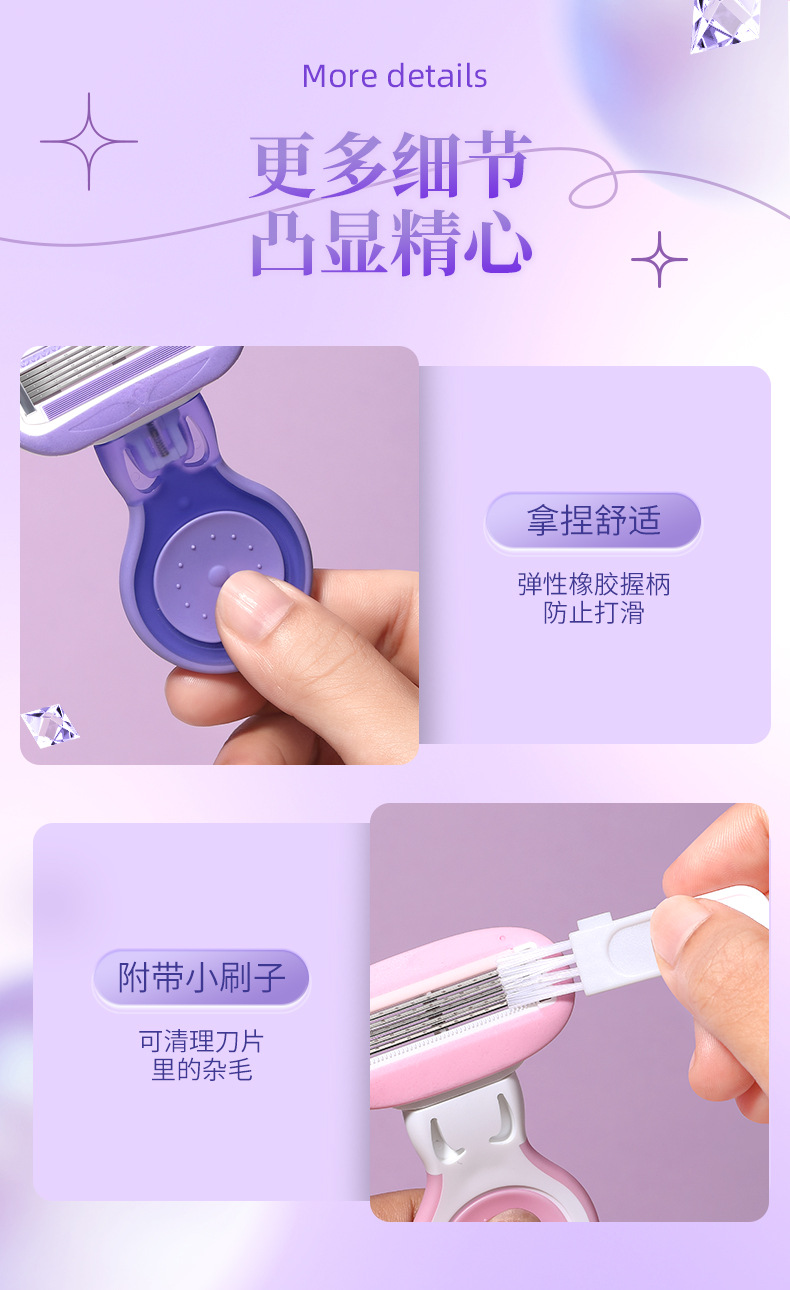 More details

更多细节
凸显精心

拿捏舒适

弹性橡胶握柄
防止打滑

附带小刷子

可清理刀片
里的杂毛