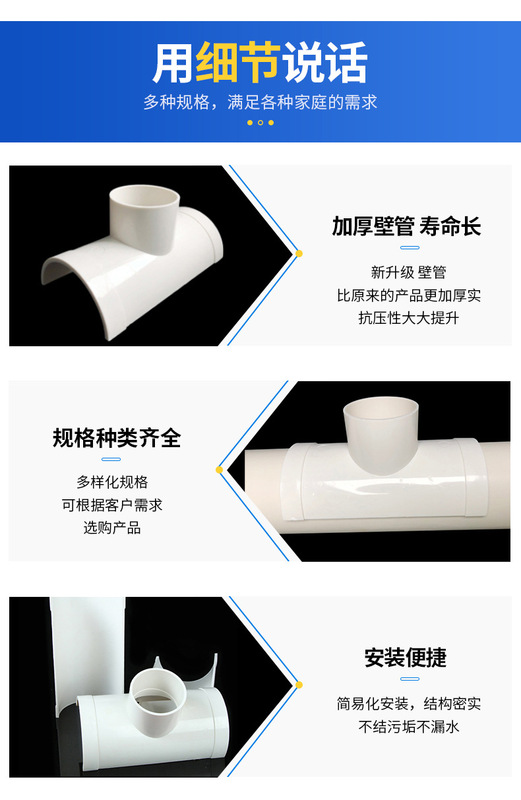 用细节说话

多种规格，满足各种家庭的需求

加厚壁管 寿命长

新升级 壁管
比原来的产品更加厚实
抗压性大大提升

规格种类齐全

多样化规格
可根据客户需求
选购产品

安装便捷

简易化安装，结构密实
不结污垢不漏水