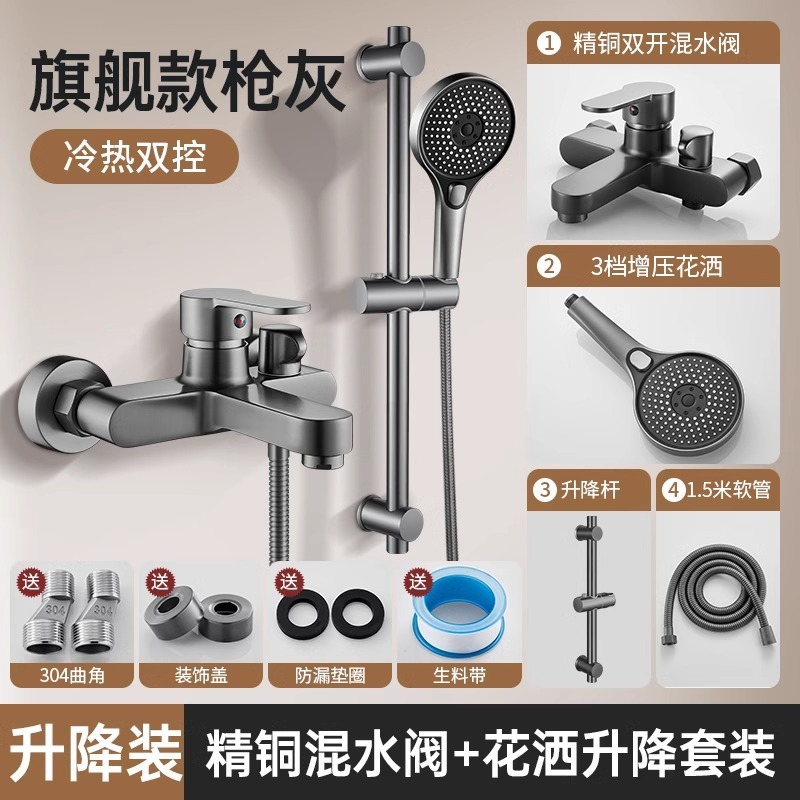 旗舰款枪灰

冷热双控

① 精铜双开混水阀

② 3档增压花洒

③ 升降杆

④ 1.5米软管

送

304

304

304曲角

送

装饰盖

送

防漏垫圈

送

生料带

升降装

精铜混水阀+花洒升降套装