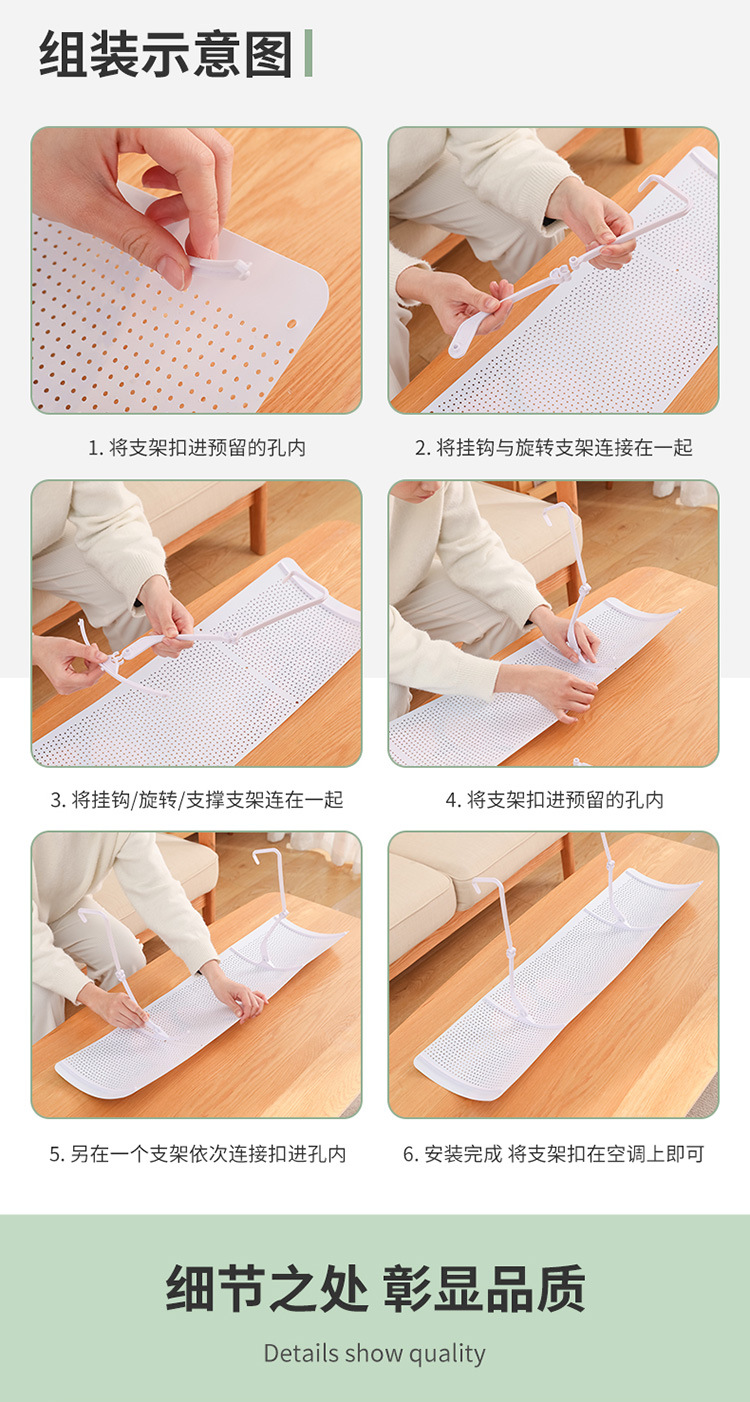 组装示意图

1. 将支架扣进预留的孔内

2. 将挂钩与旋转支架连接在一起

3. 将挂钩/旋转/支撑支架连在一起

4. 将支架扣进预留的孔内

5. 另在一个支架依次连接扣进孔内

6. 安装完成 将支架扣在空调上即可

细节之处 彰显品质

Details show quality