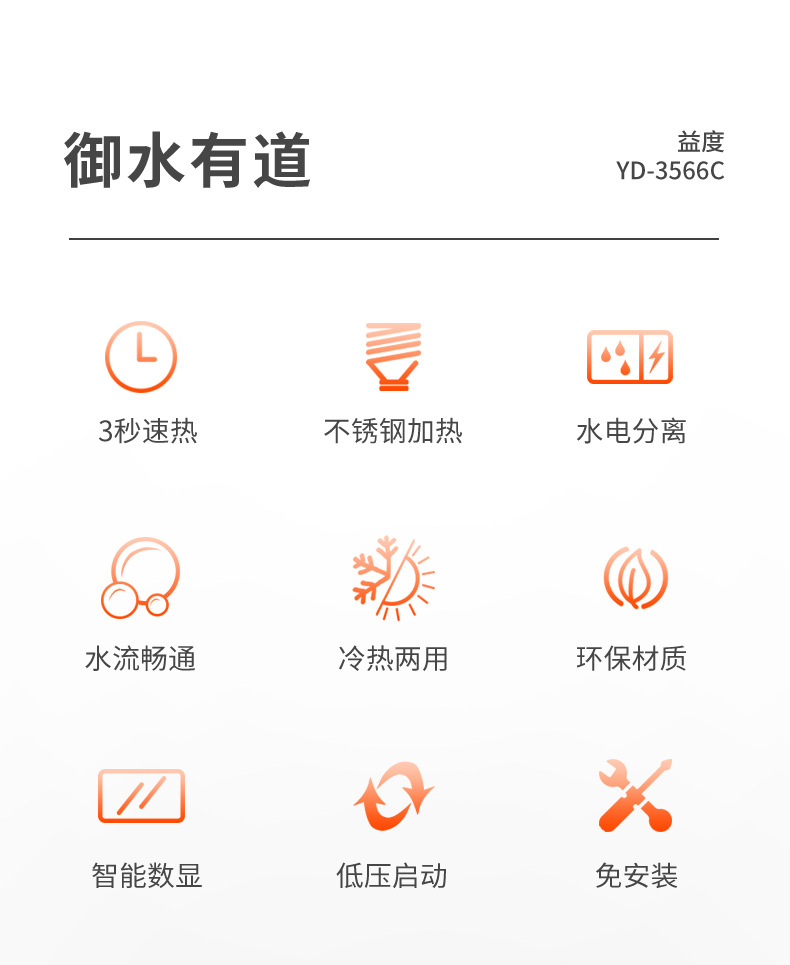 御水有道

益度
YD-3566C

3秒速热

不锈钢加热

水电分离

水流畅通

冷热两用

环保材质

智能数显

低压启动

免安装