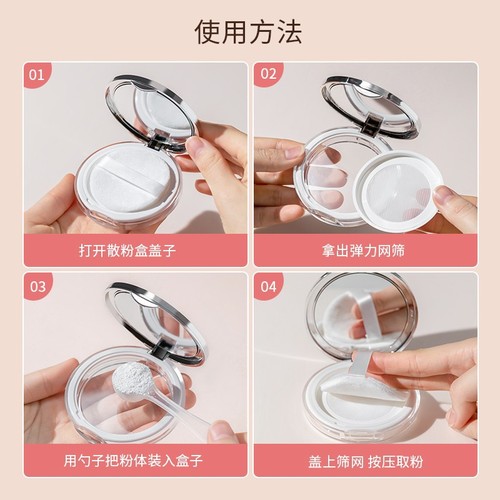 使用方法

01

打开散粉盒盖子

02

拿出弹力网筛

03

用勺子把粉体装入盒子

04

盖上筛网 按压取粉