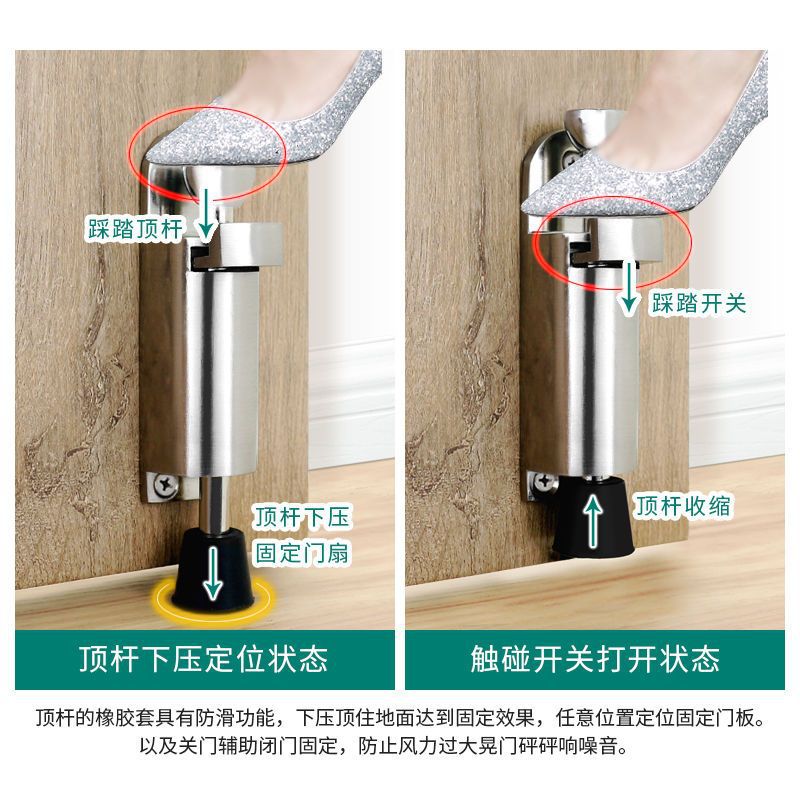 踩踏顶杆

顶杆下压
固定门扇

顶杆下压定位状态

踩踏开关

顶杆收缩

触碰开关打开状态

顶杆的橡胶套具有防滑功能，下压顶住地面达到固定效果，任意位置定位固定门板。以及关门辅助闭门固定，防止风力过大晃门砰砰响噪音。