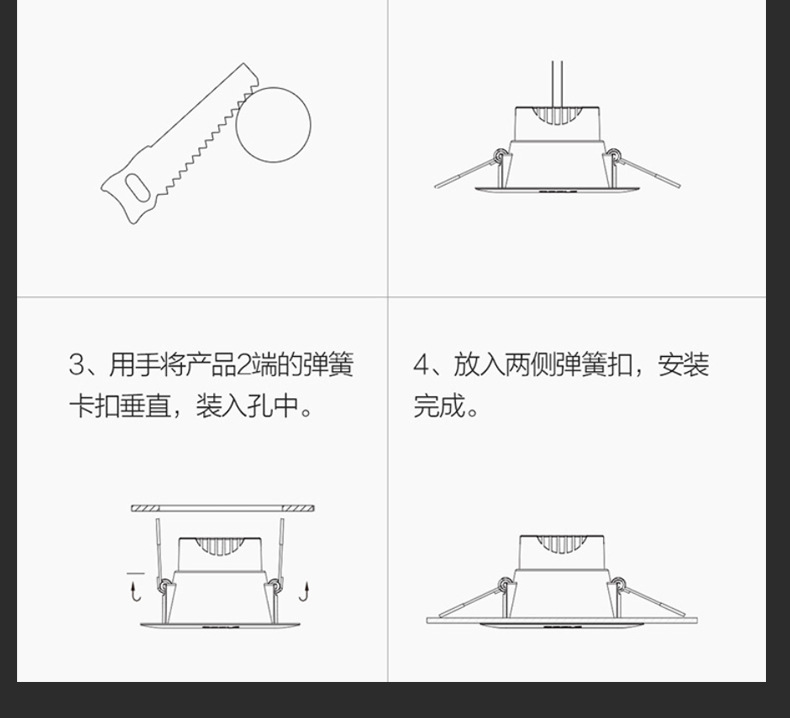 3、用手将产品2端的弹簧卡扣垂直，装入孔中。

4、放入两侧弹簧扣，安装完成。