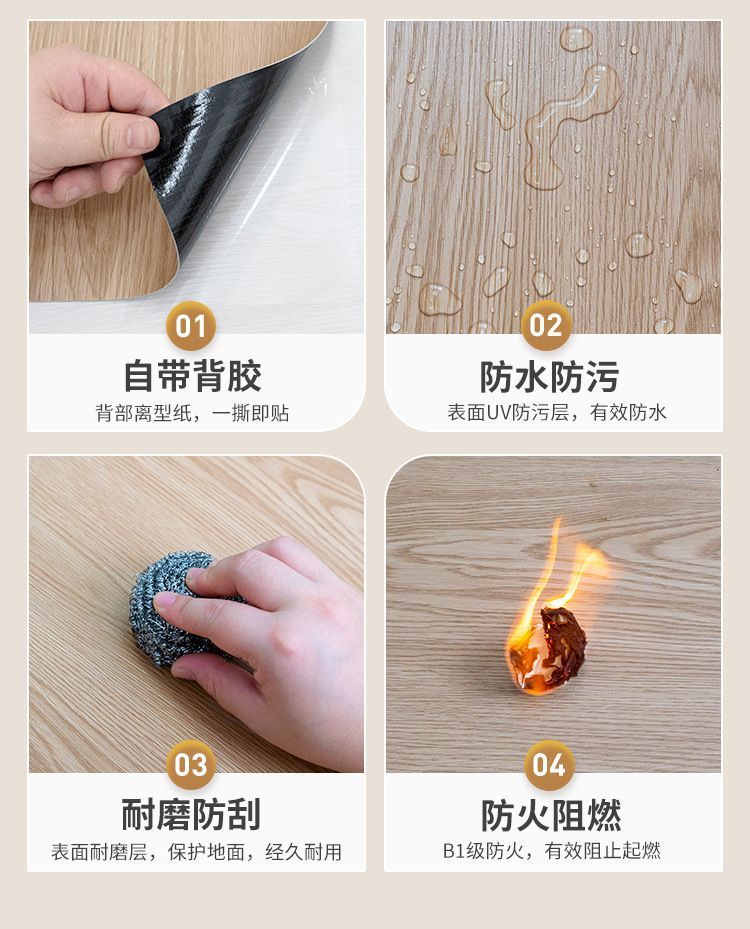 01
自带背胶
背部离型纸，一撕即贴

02
防水防污
表面UV防污层，有效防水

03
耐磨防刮
表面耐磨层，保护地面，经久耐用

04
防火阻燃
B1级防火，有效阻止起燃