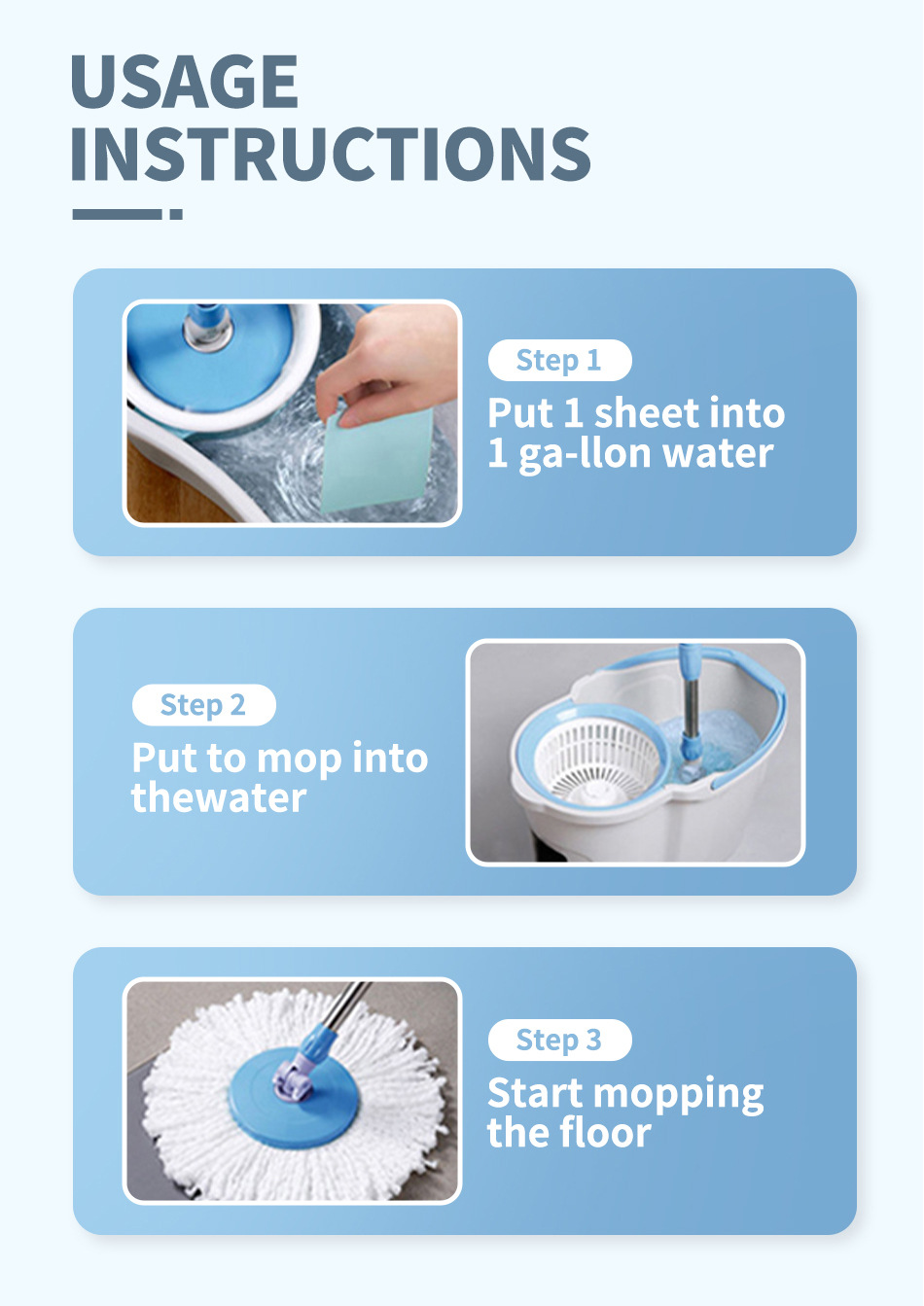 USAGE INSTRUCTIONS

Step 1
Put 1 sheet into 1 ga-llon water

Step 2
Put to mop into thewater

Step 3
Start mopping the floor