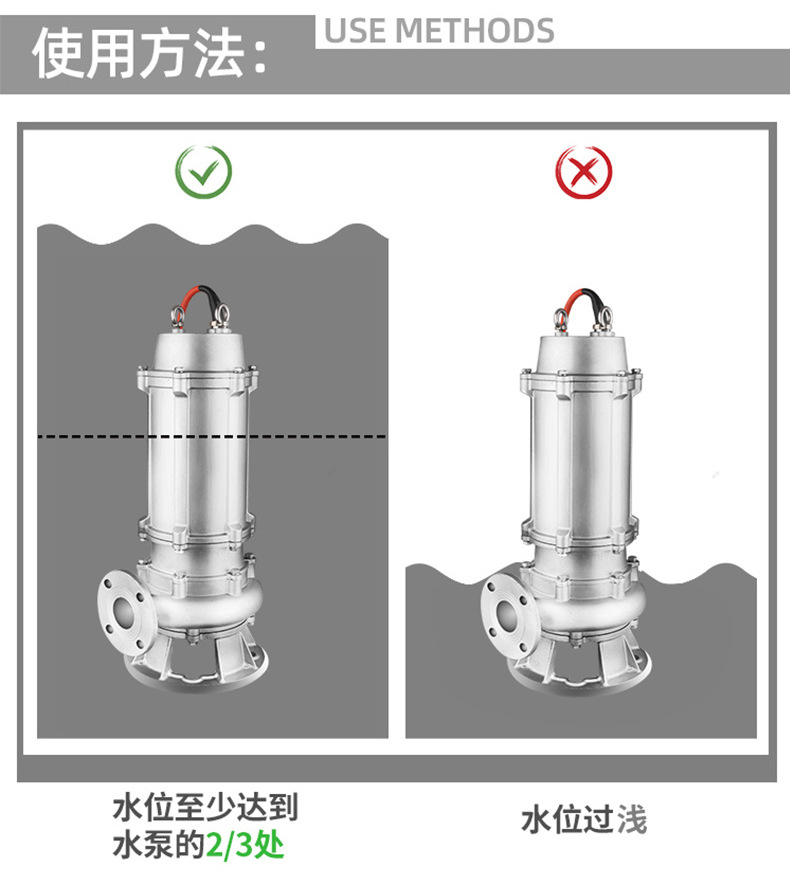 使用方法：

USE METHODS

水位至少达到水泵的2/3处

水位过浅