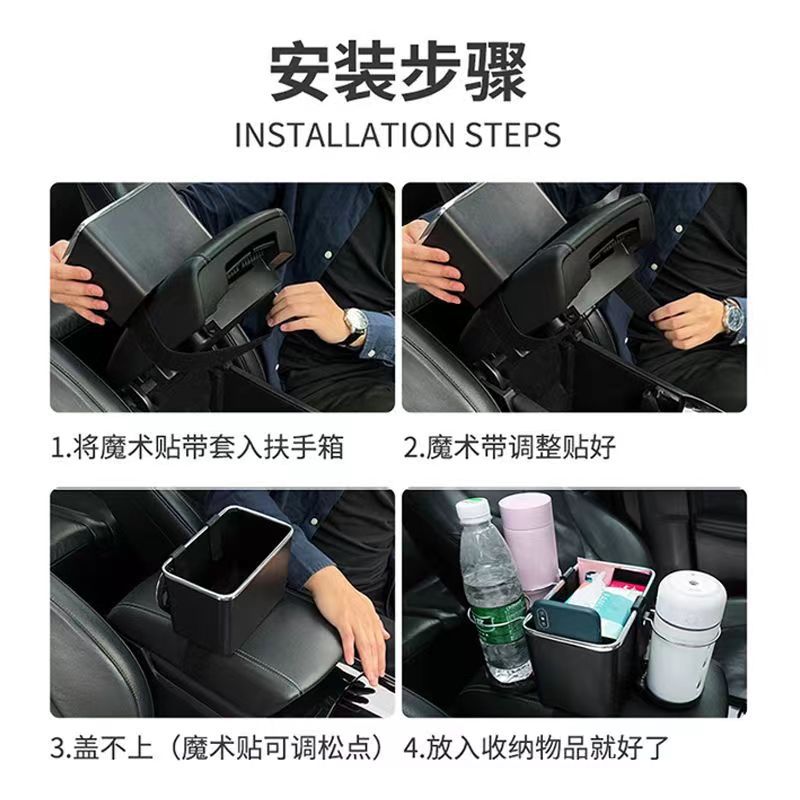 安装步骤
INSTALLATION STEPS

1.将魔术贴带套入扶手箱

2.魔术带调整贴好

3.盖不上（魔术贴可调松点）

4.放入收纳物品就好了