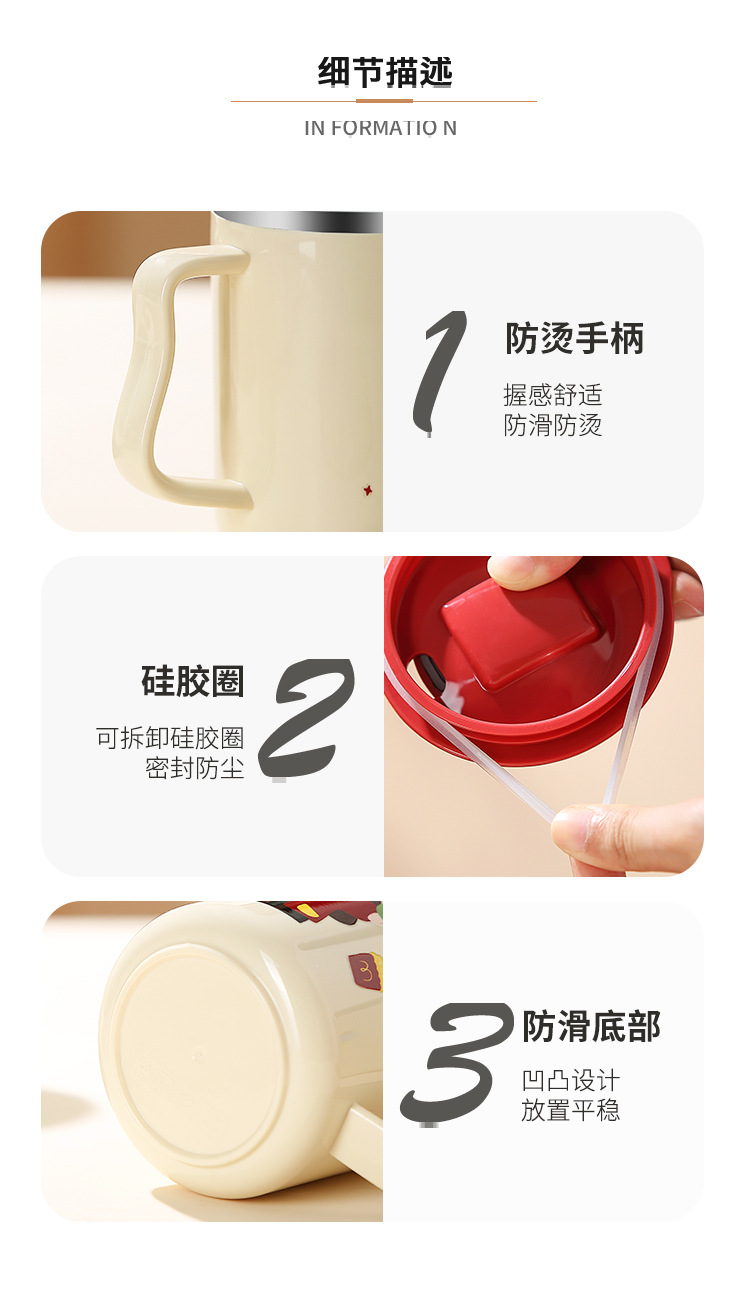 细节描述

IN FORMATIO N

1 防烫手柄

握感舒适
防滑防烫

硅胶圈 2

可拆卸硅胶圈
密封防尘

3 防滑底部

凹凸设计
放置平稳