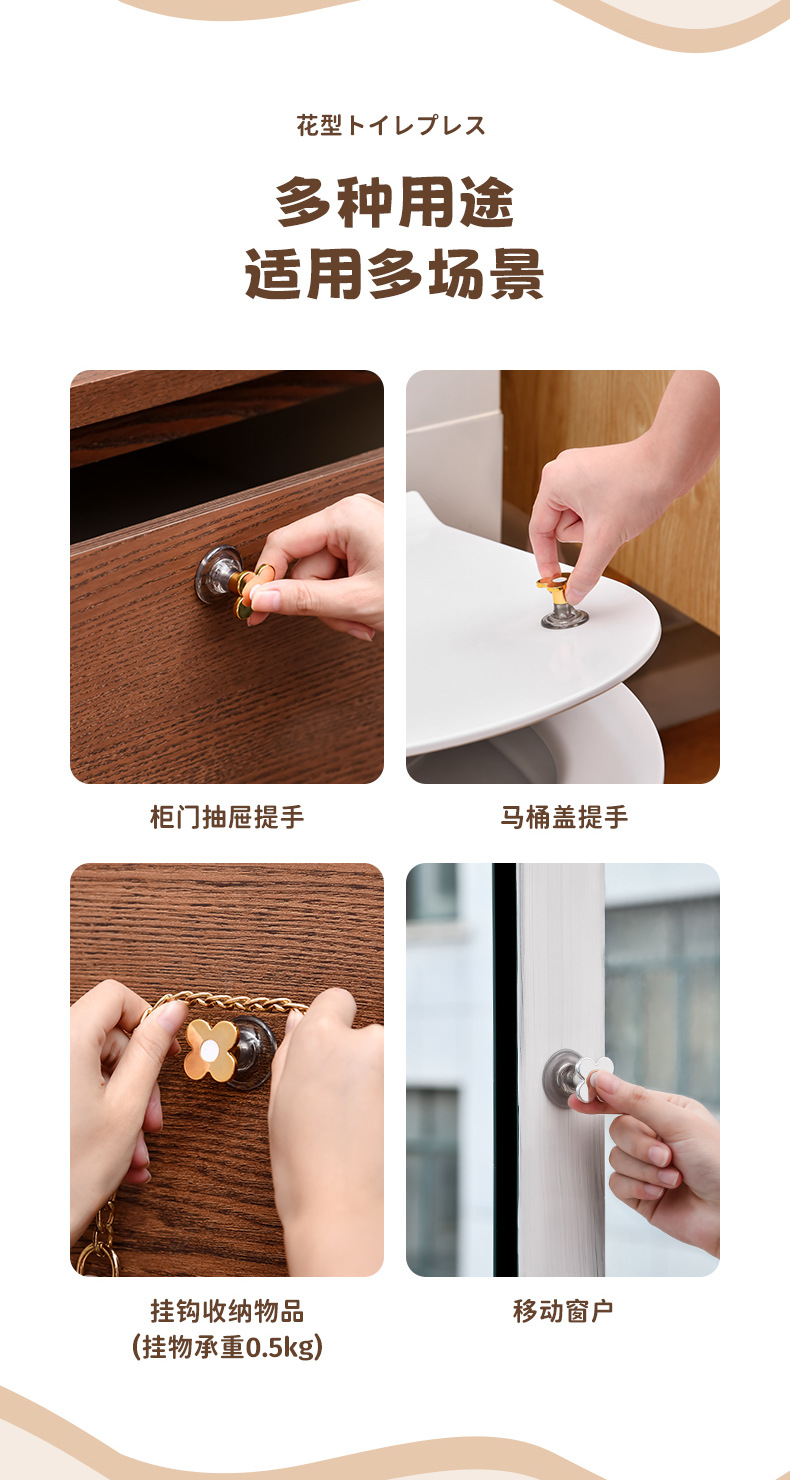 花型トイレプレス

多种用途
适用多场景

柜门抽屉提手

马桶盖提手

挂钩收纳物品
(挂物承重0.5kg)

移动窗户