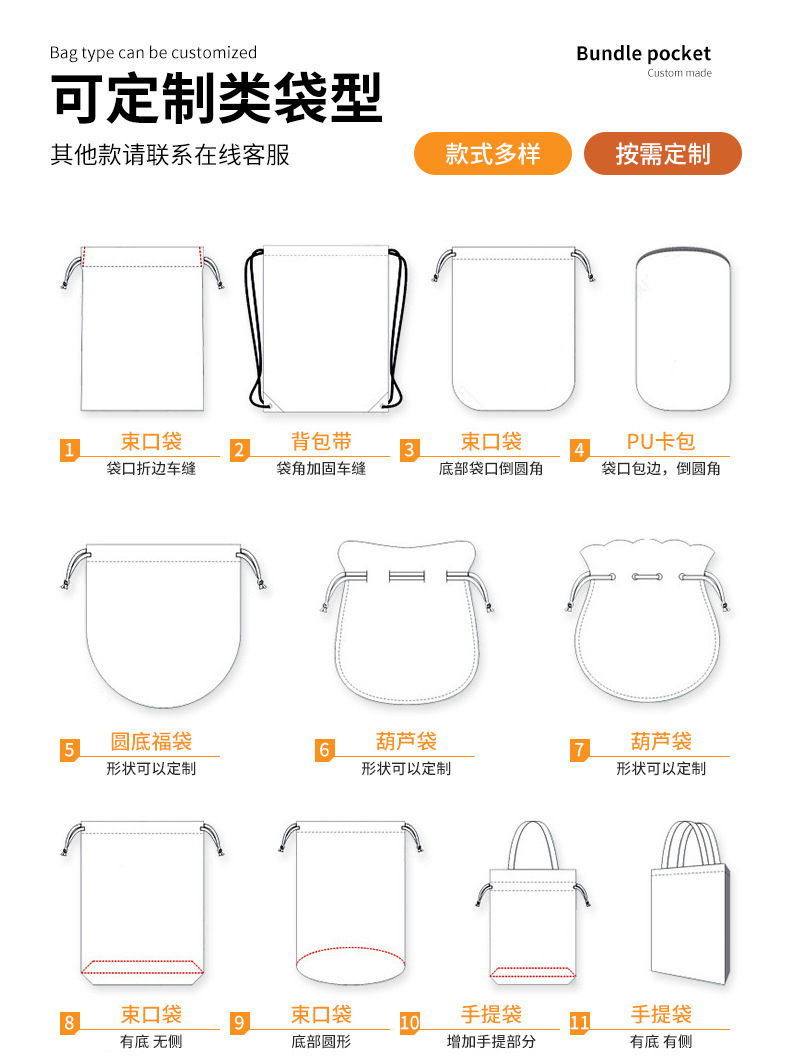 Bag type can be customized

可定制类袋型

其他款请联系在线客服

Bundle pocket
Custom made

款式多样

按需定制

1 束口袋
袋口折边车缝

2 背包带
袋角加固车缝

3 束口袋
底部袋口倒圆角

4 PU卡包
袋口包边，倒圆角

5 圆底福袋
形状可以定制

6 葫芦袋
形状可以定制

7 葫芦袋
形状可以定制

8 束口袋
有底 无侧

9 束口袋
底部圆形

10 手提袋
增加手提部分

11 手提袋
有底 有侧