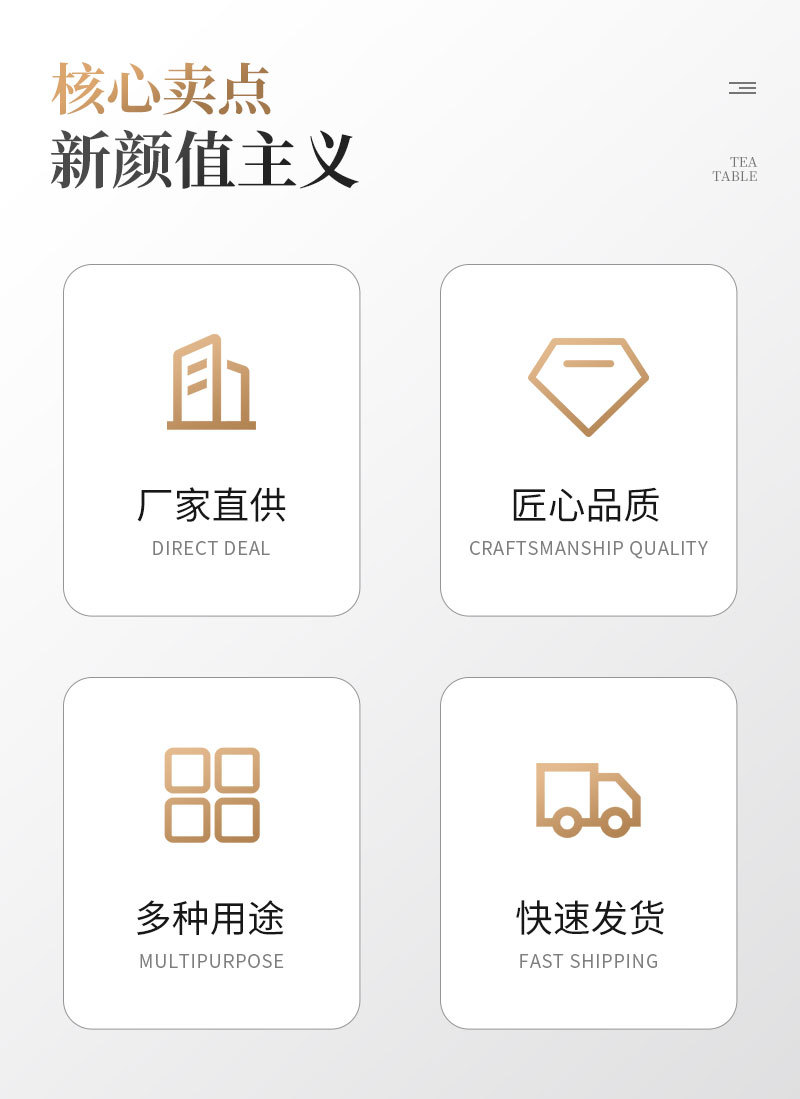 核心卖点
新颜值主义

TEA
TABLE

厂家直供
DIRECT DEAL

匠心品质
CRAFTSMANSHIP QUALITY

多种用途
MULTIPURPOSE

快速发货
FAST SHIPPING