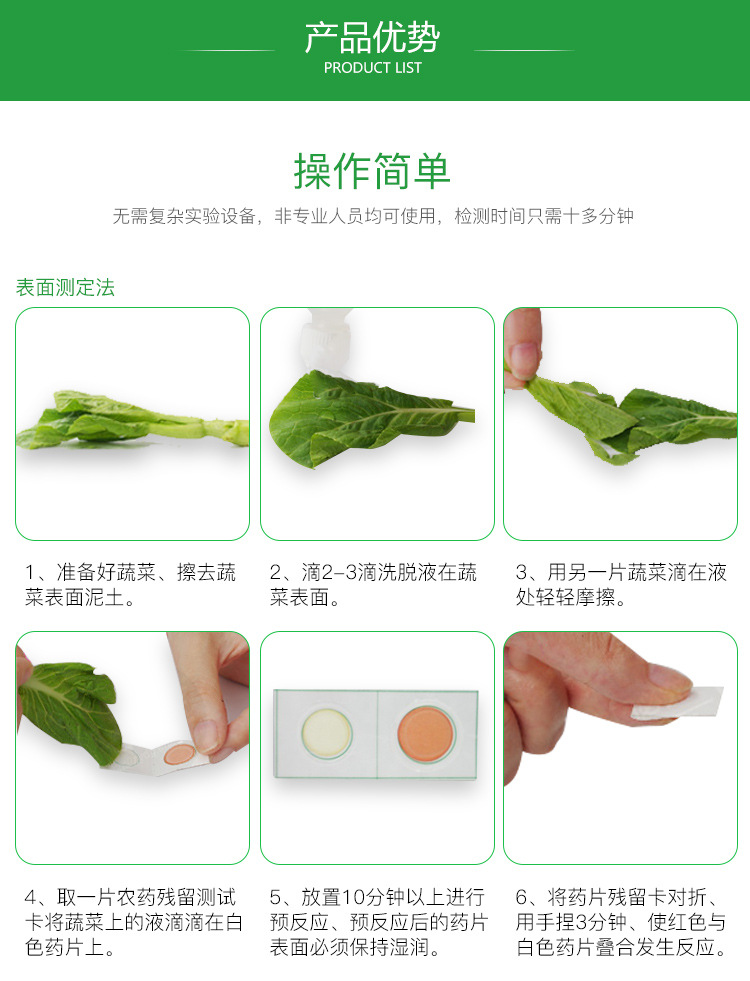 产品优势
PRODUCT LIST

操作简单
无需复杂实验设备，非专业人员均可使用，检测时间只需十多分钟

表面测定法

1、准备好蔬菜、擦去蔬菜表面泥土。

2、滴2-3滴洗脱液在蔬菜表面。

3、用另一片蔬菜滴在液处轻轻摩擦。

4、取一片农药残留测试卡将蔬菜上的液滴滴在白色药片上。

5、放置10分钟以上进行预反应、预反应后的药片表面必须保持湿润。

6、将药片残留卡对折、用手捏3分钟、使红色与白色药片叠合发生反应。