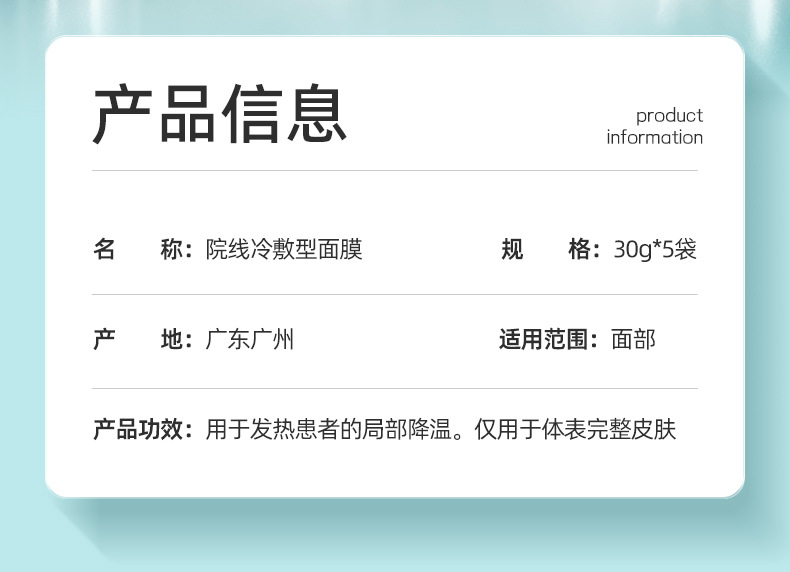 产品信息

product
information

名 称：院线冷敷型面膜 规 格：30g*5袋

产 地：广东广州 适用范围：面部

产品功效：用于发热患者的局部降温。仅用于体表完整皮肤