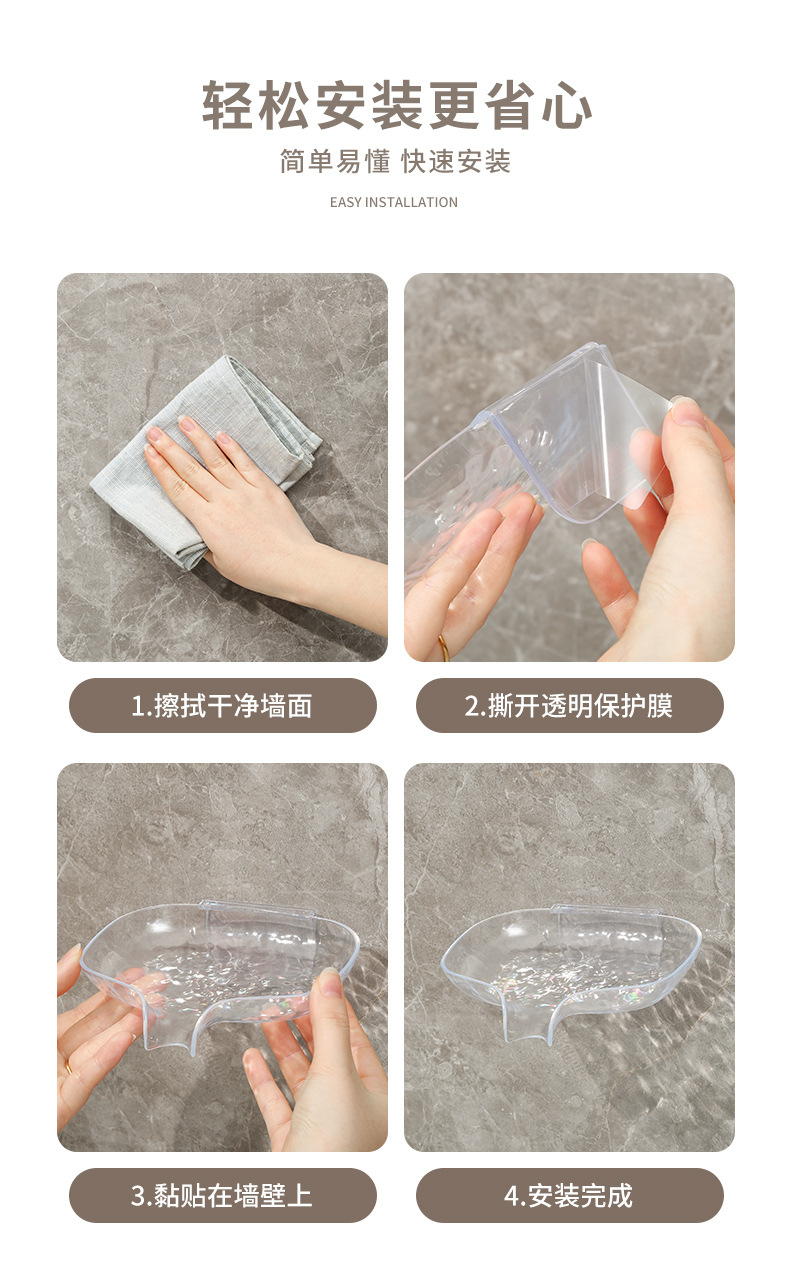 轻松安装更省心

简单易懂 快速安装

EASY INSTALLATION

1.擦拭干净墙面

2.撕开透明保护膜

3.黏贴在墙壁上

4.安装完成