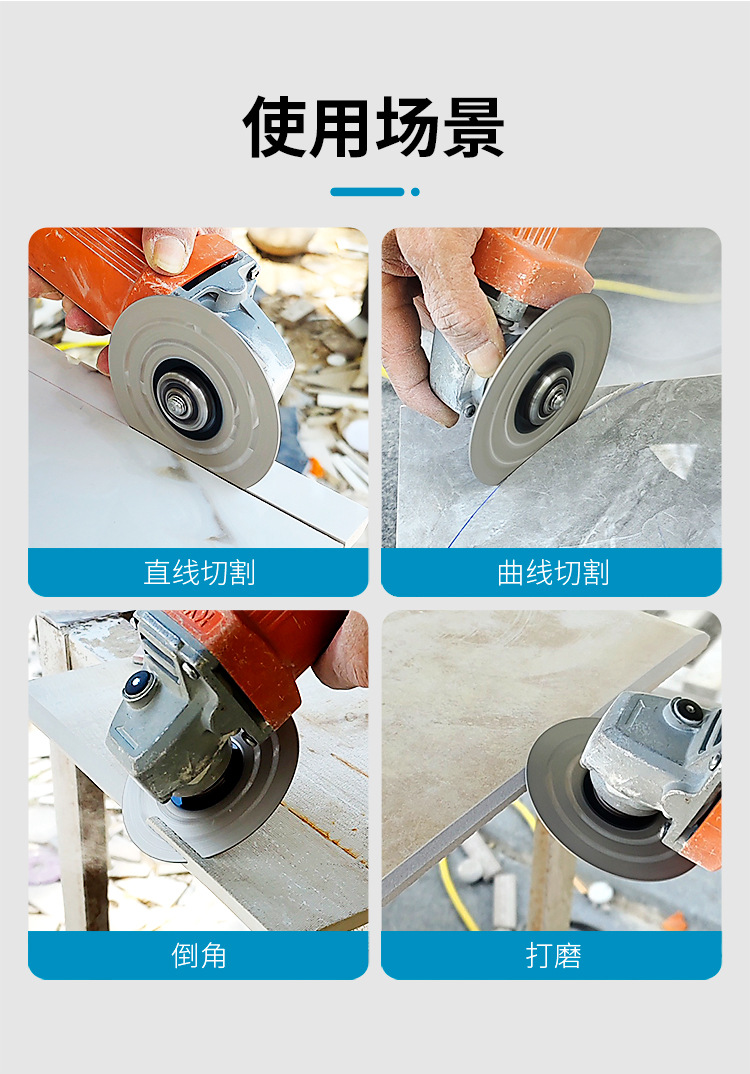 使用场景

直线切割

曲线切割

倒角

打磨