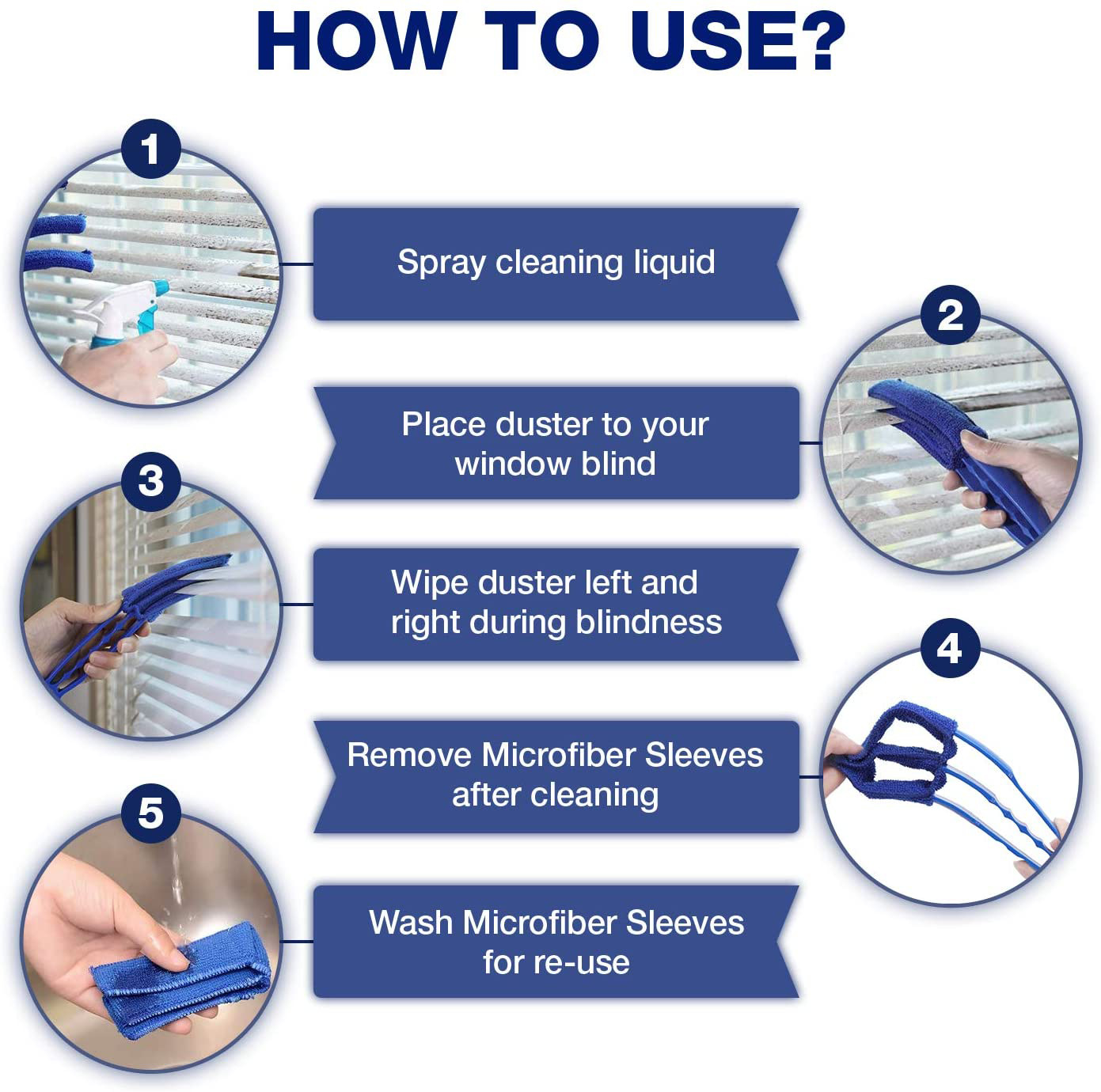 HOW TO USE?

1

Spray cleaning liquid

2

Place duster to your window blind

3

Wipe duster left and right during blindness

4

Remove Microfiber Sleeves after cleaning

5

Wash Microfiber Sleeves for re-use