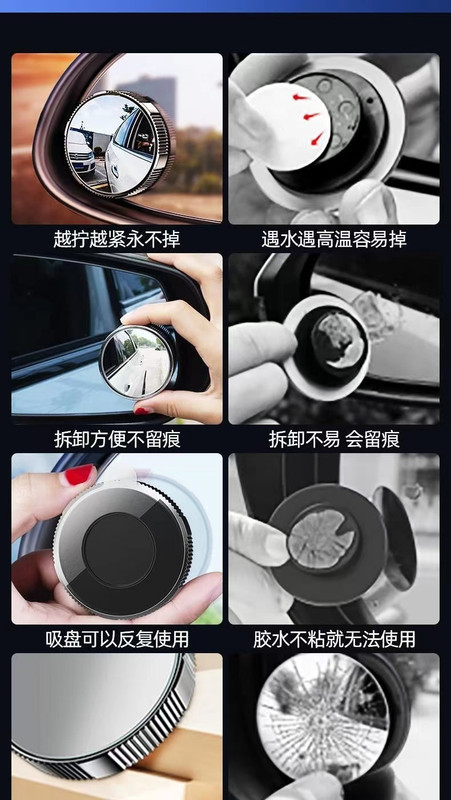 越拧越紧永不掉

遇水遇高温容易掉

拆卸方便不留痕

拆卸不易 会留痕

吸盘可以反复使用

胶水不粘就无法使用