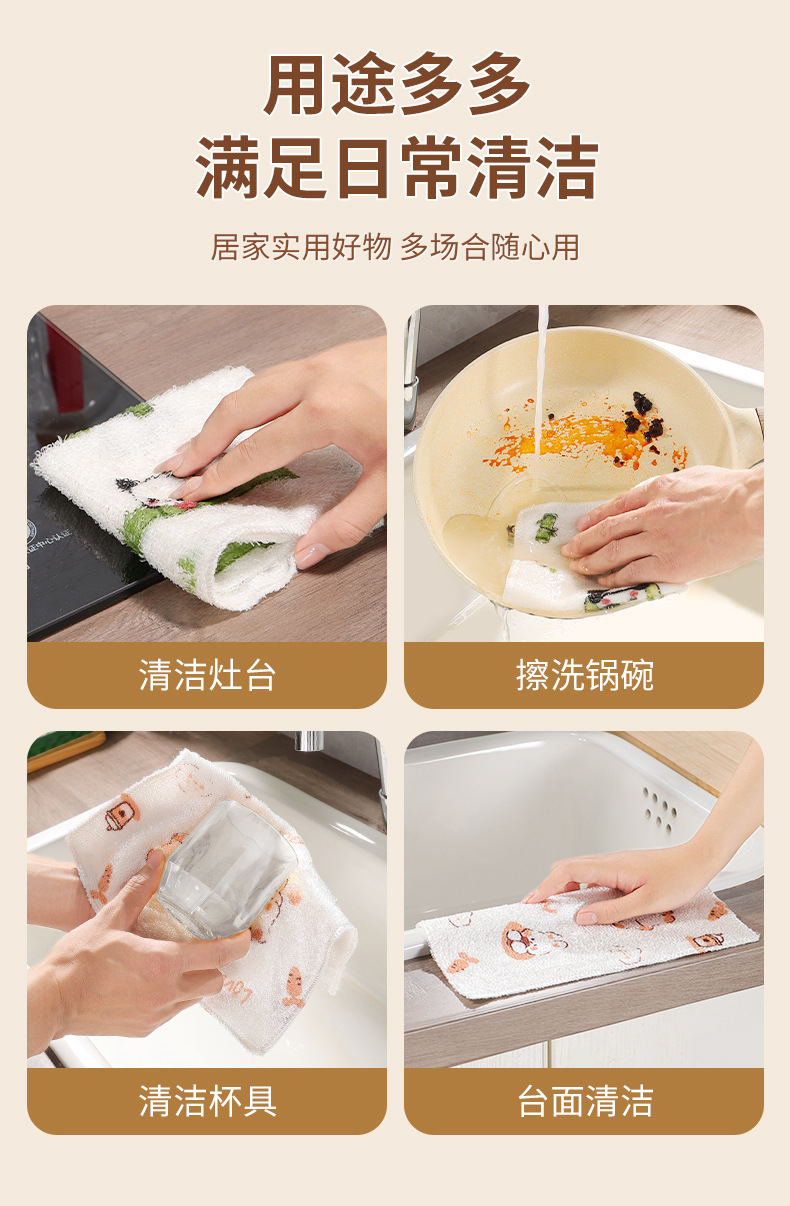 用途多多
满足日常清洁

居家实用好物 多场合随心用

清洁灶台

擦洗锅碗

清洁杯具

台面清洁