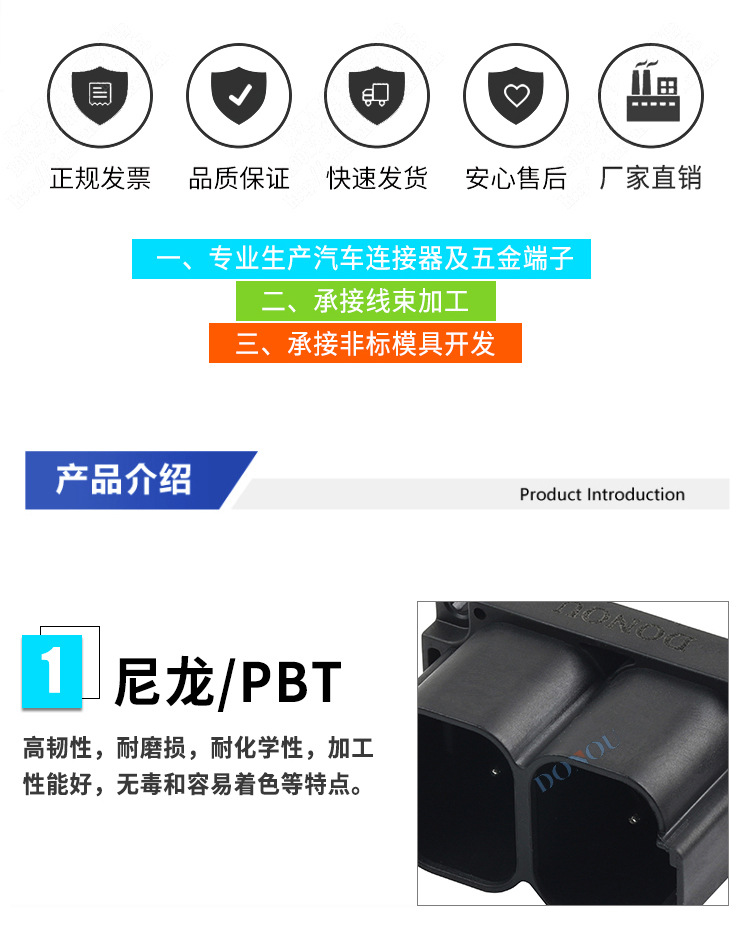 正规发票 品质保证 快速发货 安心售后 厂家直销

一、专业生产汽车连接器及五金端子
二、承接线束加工
三、承接非标模具开发

产品介绍
Product Introduction

1 尼龙/PBT

高韧性，耐磨损，耐化学性，加工性能好，无毒和容易着色等特点。

DONOU
DONOU