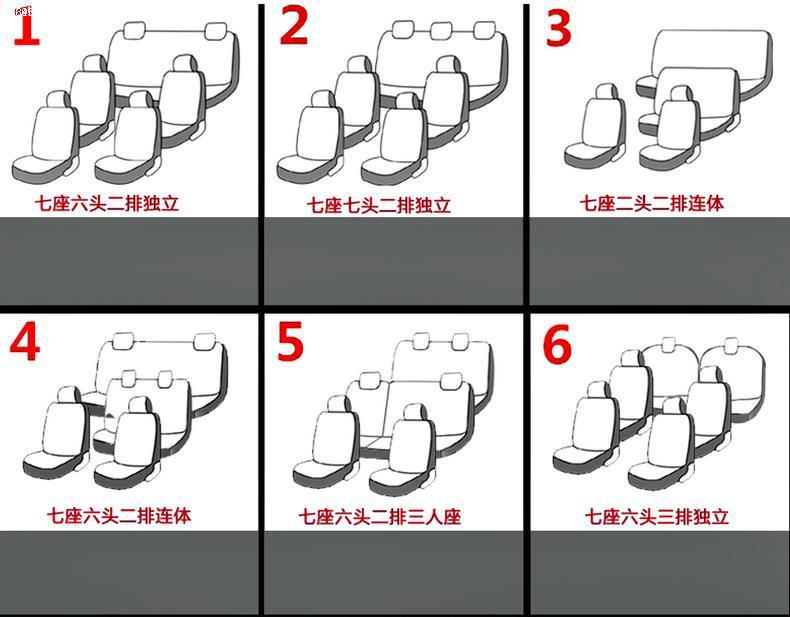 1
七座六头二排独立

2
七座七头二排独立

3
七座二头二排连体

4
七座六头二排连体

5
七座六头二排三人座

6
七座六头三排独立