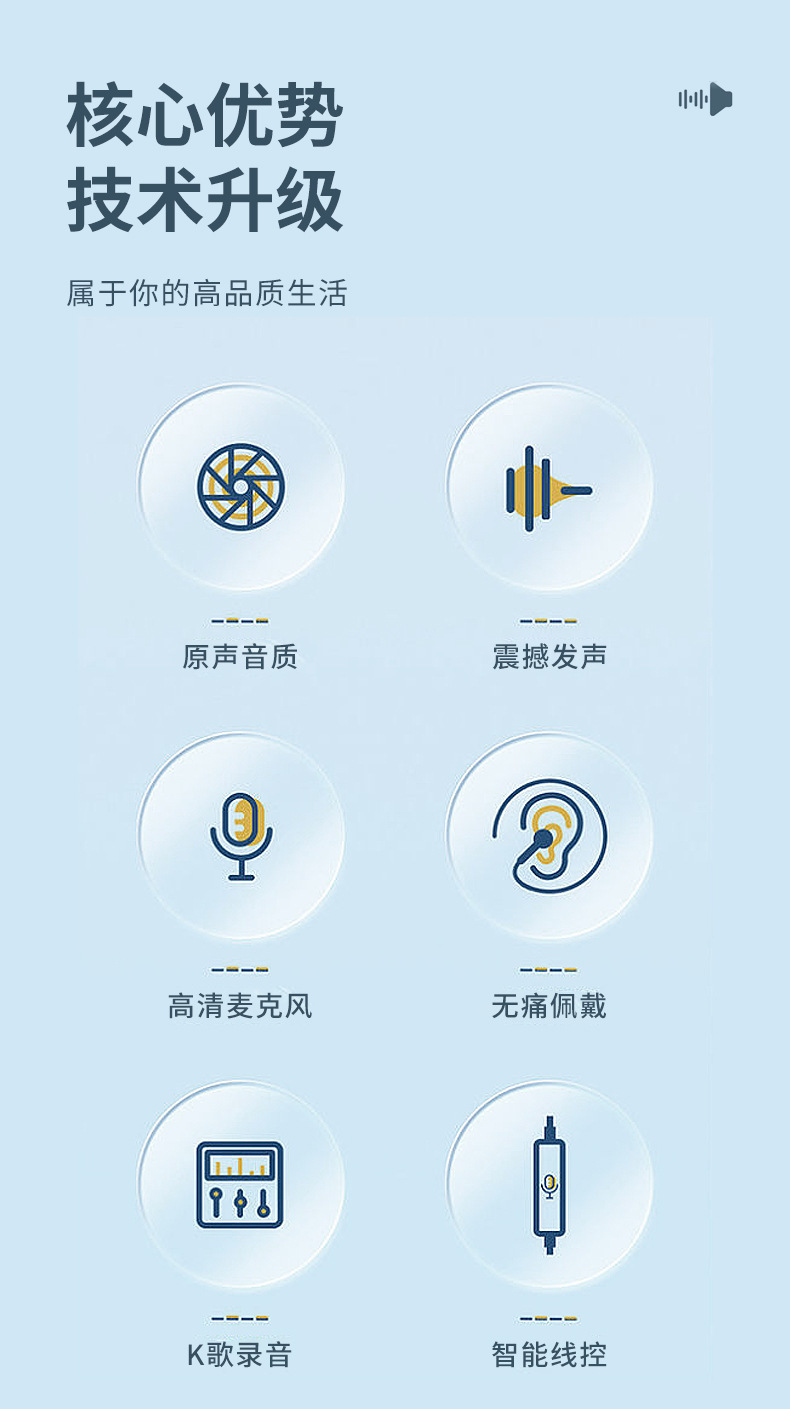 核心优势
技术升级

属于你的高品质生活

原声音质

震撼发声

高清麦克风

无痛佩戴

K歌录音

智能线控