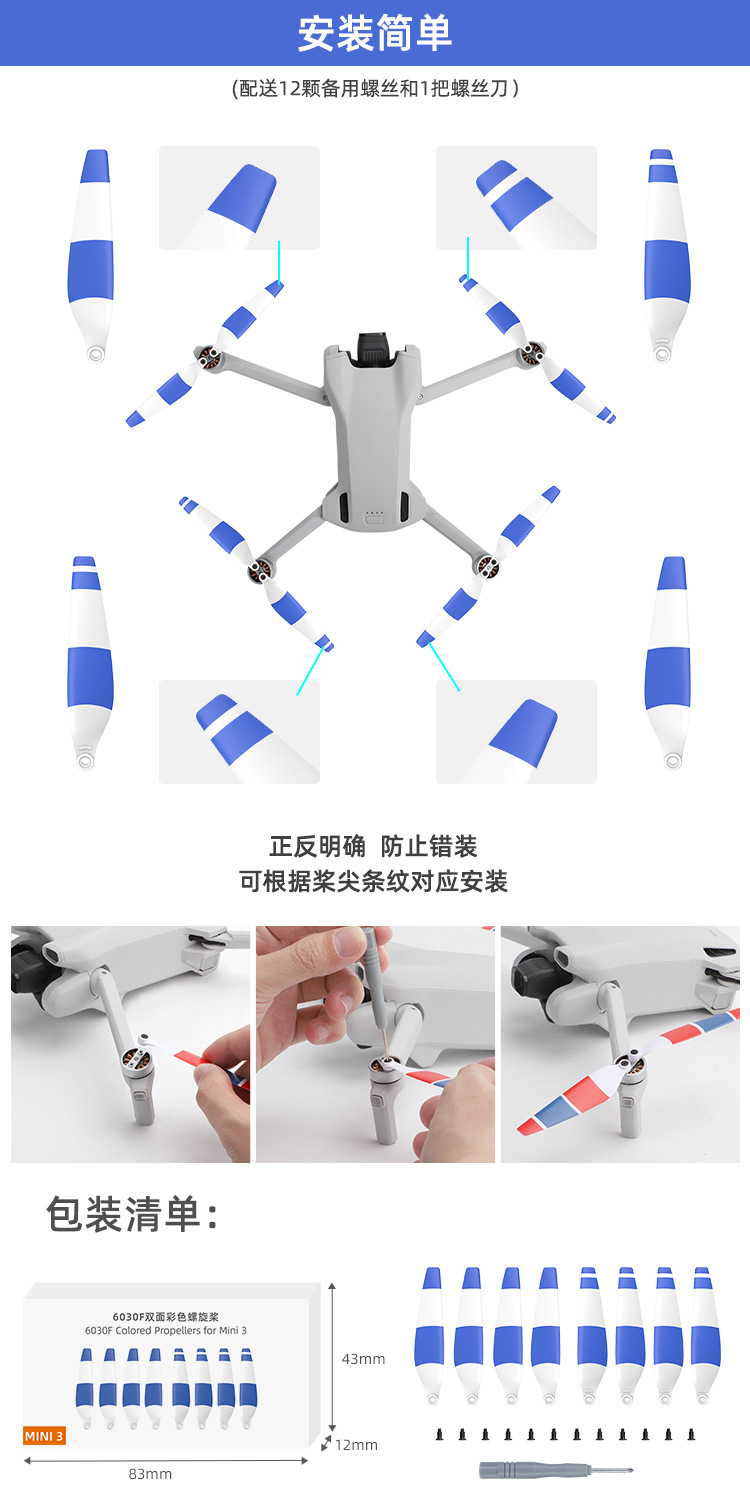 安装简单

(配送12颗备用螺丝和1把螺丝刀)

正反明确 防止错装
可根据桨尖条纹对应安装

包装清单:

6030F双面彩色螺旋桨
6030F Colored Propellers for Mini 3

MINI 3

43mm

12mm

83mm