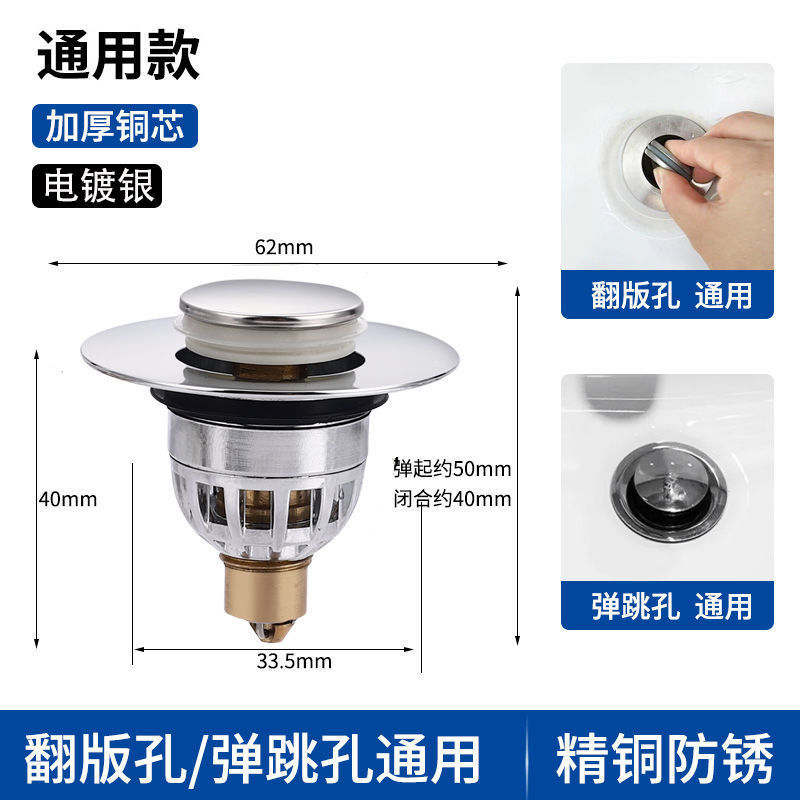 通用款

加厚铜芯

电镀银

62mm

40mm

弹起约50mm
闭合约40mm

33.5mm

翻版孔 通用

弹跳孔 通用

翻版孔/弹跳孔通用

精铜防锈