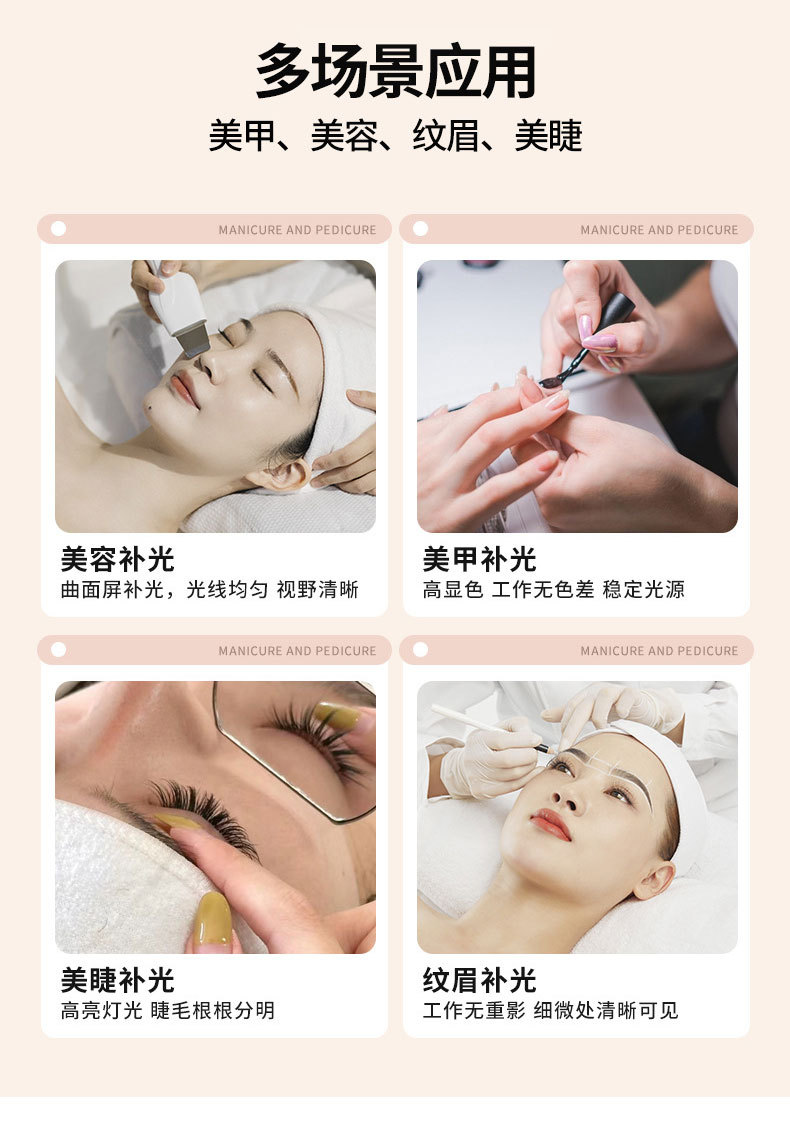 多场景应用
美甲、美容、纹眉、美睫

MANICURE AND PEDICURE
美容补光
曲面屏补光，光线均匀 视野清晰

MANICURE AND PEDICURE
美甲补光
高显色 工作无色差 稳定光源

MANICURE AND PEDICURE
美睫补光
高亮灯光 睫毛根根分明

MANICURE AND PEDICURE
纹眉补光
工作无重影 细微处清晰可见